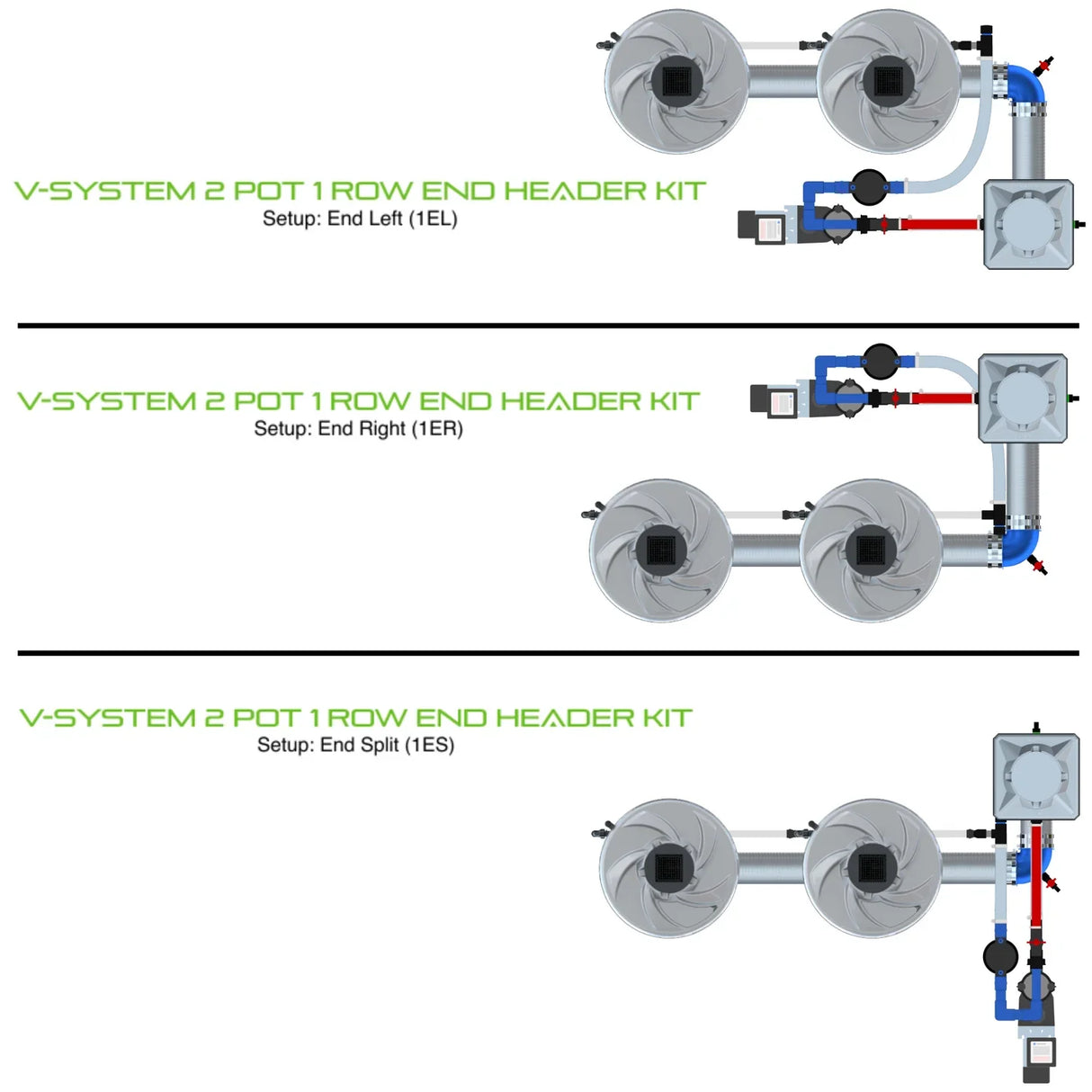 V-SYSTEM 2 POT 1 ROW END HEADER KIT
Setup: End Left (1EL)

V-SYSTEM 2 POT 1 ROW END HEADER KIT
Setup: End Right (1ER)

V-SYSTEM 2 POT 1 ROW END HEADER KIT
Setup: End Split (1ES)