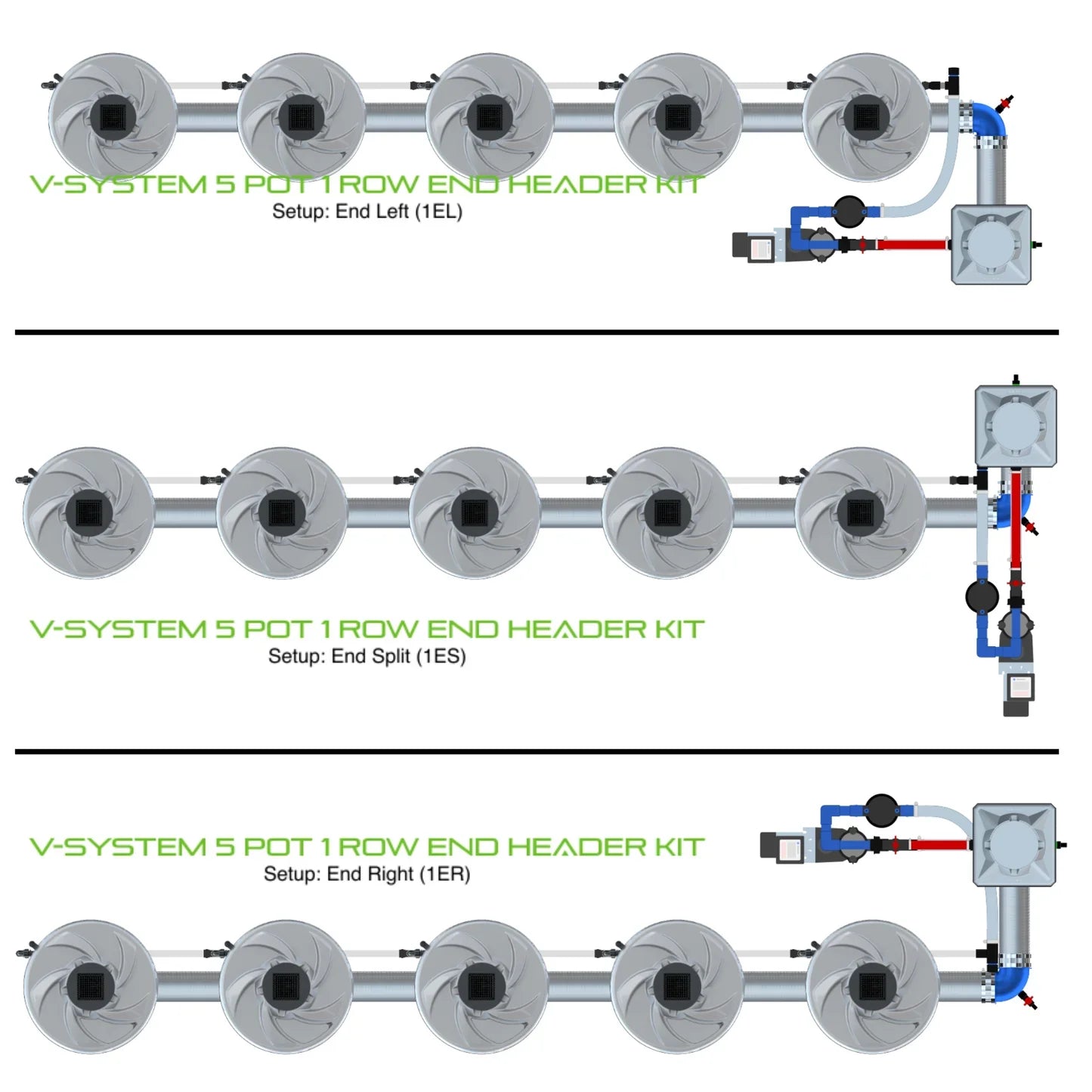 V-SYSTEM 5 POT 1 ROW END HEADER KIT
Setup: End Left (1EL)

V-SYSTEM 5 POT 1 ROW END HEADER KIT
Setup: End Split (1ES)

V-SYSTEM 5 POT 1 ROW END HEADER KIT
Setup: End Right (1ER)