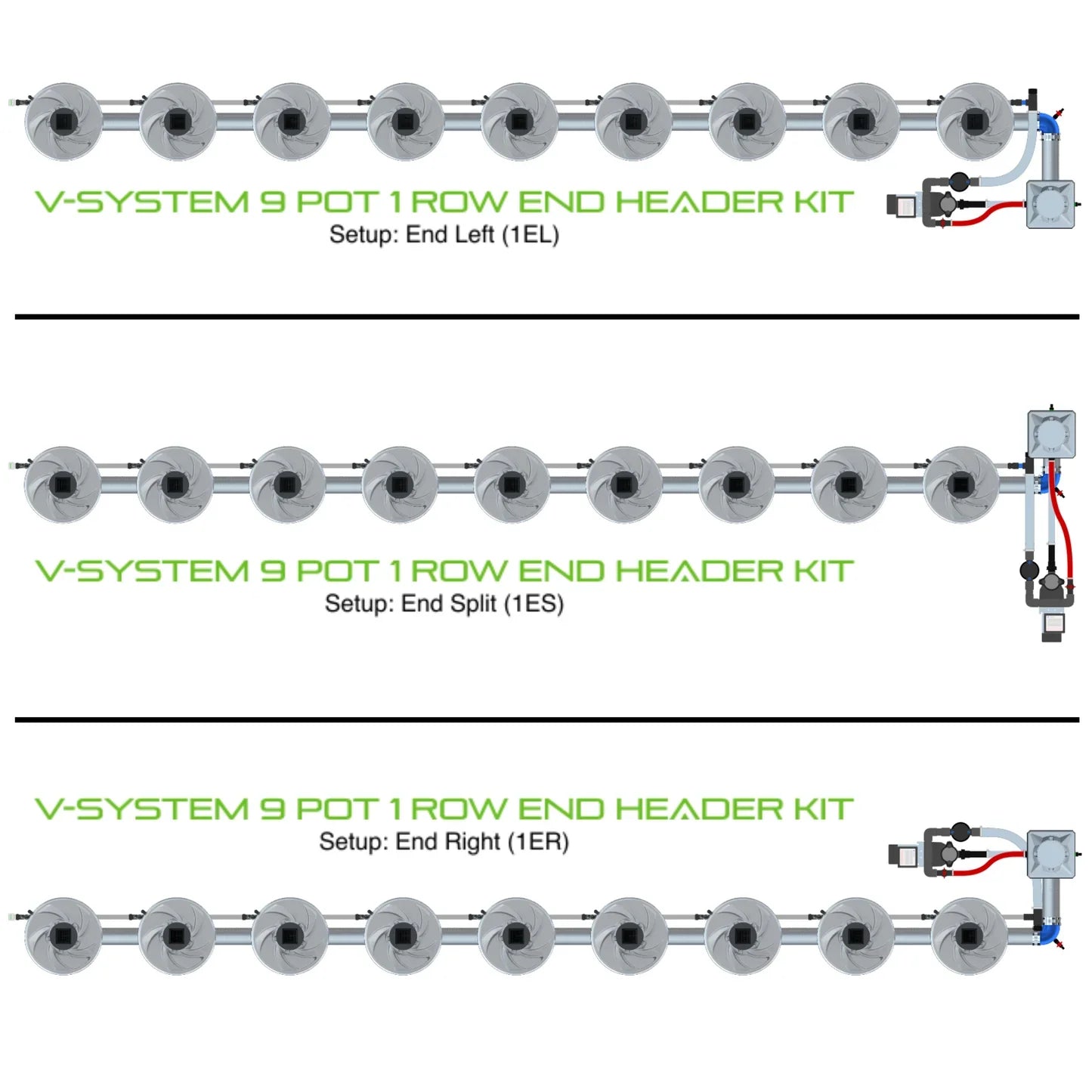 V-SYSTEM 9 POT 1 ROW END HEADER KIT
Setup: End Left (1EL)

V-SYSTEM 9 POT 1 ROW END HEADER KIT
Setup: End Split (1ES)

V-SYSTEM 9 POT 1 ROW END HEADER KIT
Setup: End Right (1ER)