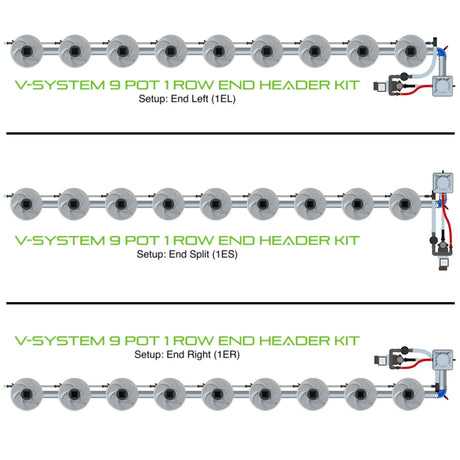 V-SYSTEM 9 POT 1 ROW END HEADER KIT
Setup: End Left (1EL)

V-SYSTEM 9 POT 1 ROW END HEADER KIT
Setup: End Split (1ES)

V-SYSTEM 9 POT 1 ROW END HEADER KIT
Setup: End Right (1ER)