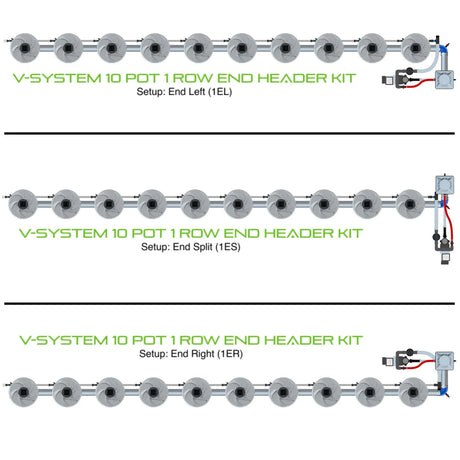 V-SYSTEM 10 POT 1 ROW END HEADER KIT
Setup: End Left (1EL)

V-SYSTEM 10 POT 1 ROW END HEADER KIT
Setup: End Split (1ES)

V-SYSTEM 10 POT 1 ROW END HEADER KIT
Setup: End Right (1ER)