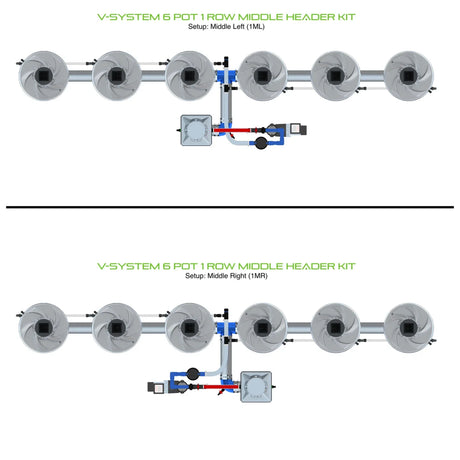 V-SYSTEM 6 POT 1 ROW MIDDLE HEADER KIT
Setup: Middle Left (1ML)

V-SYSTEM 6 POT 1 ROW MIDDLE HEADER KIT
Setup: Middle Right (1MR)