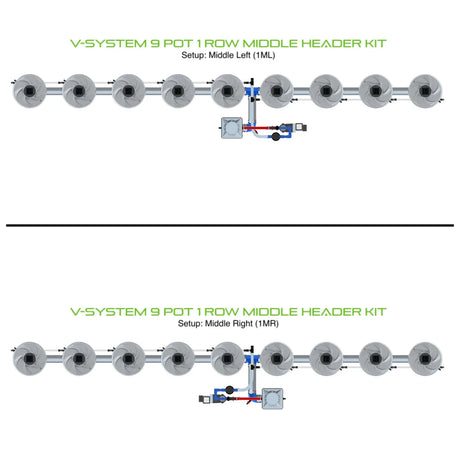 V-SYSTEM 9 POT 1 ROW MIDDLE HEADER KIT
Setup: Middle Left (1ML)

V-SYSTEM 9 POT 1 ROW MIDDLE HEADER KIT
Setup: Middle Right (1MR)