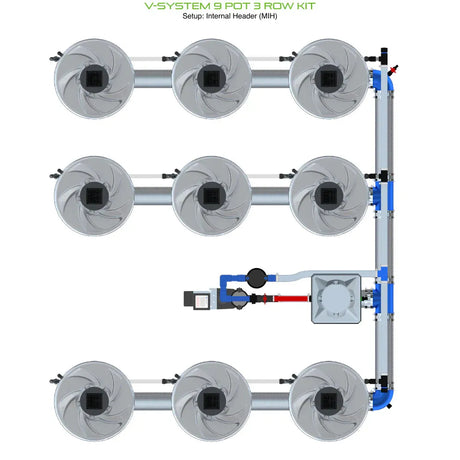 V-SYSTEM 9 POT 3 ROW KIT
Setup: Internal Header (MIH)