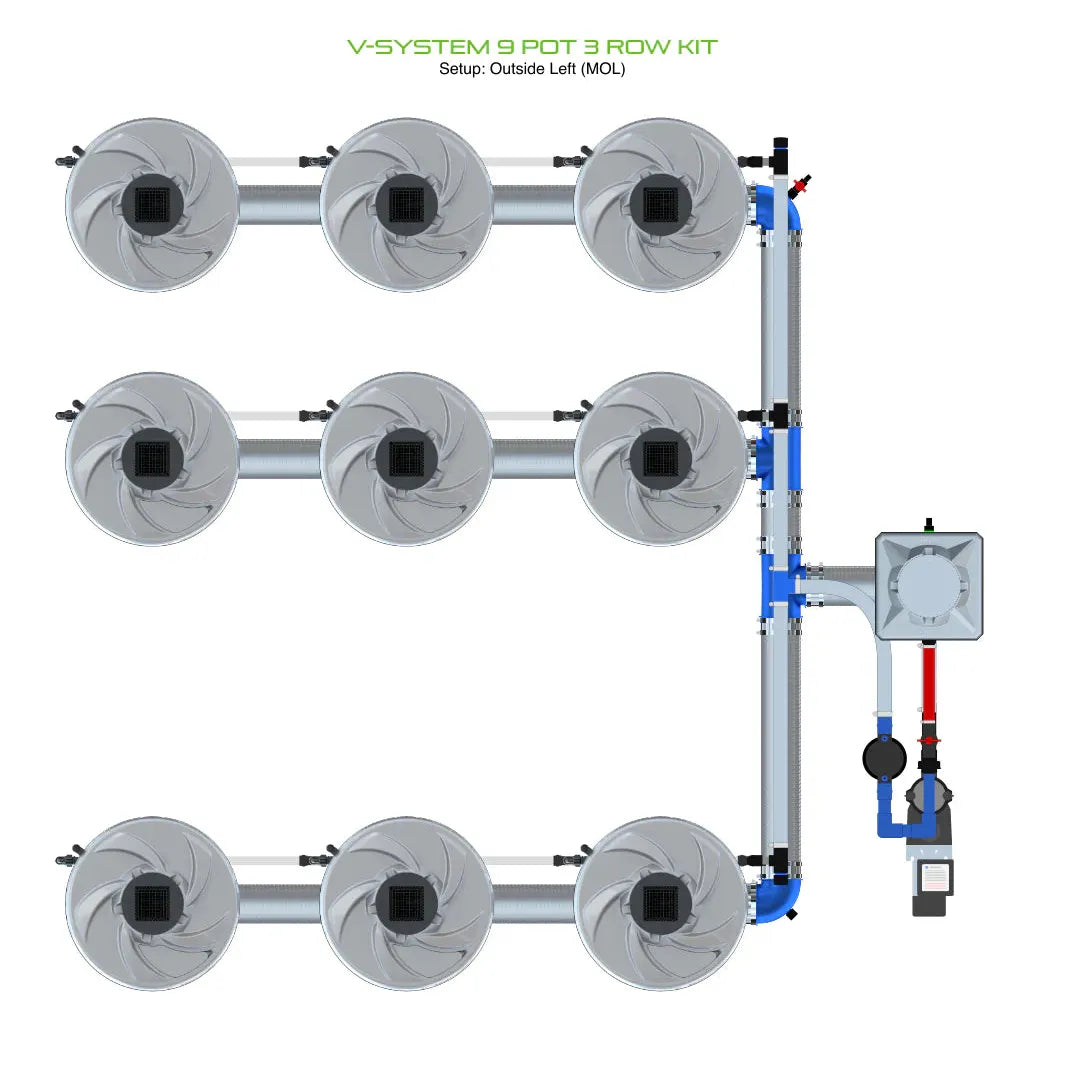 V-SYSTEM 9 POT 3 ROW KIT
Setup: Outside Left (MOL)