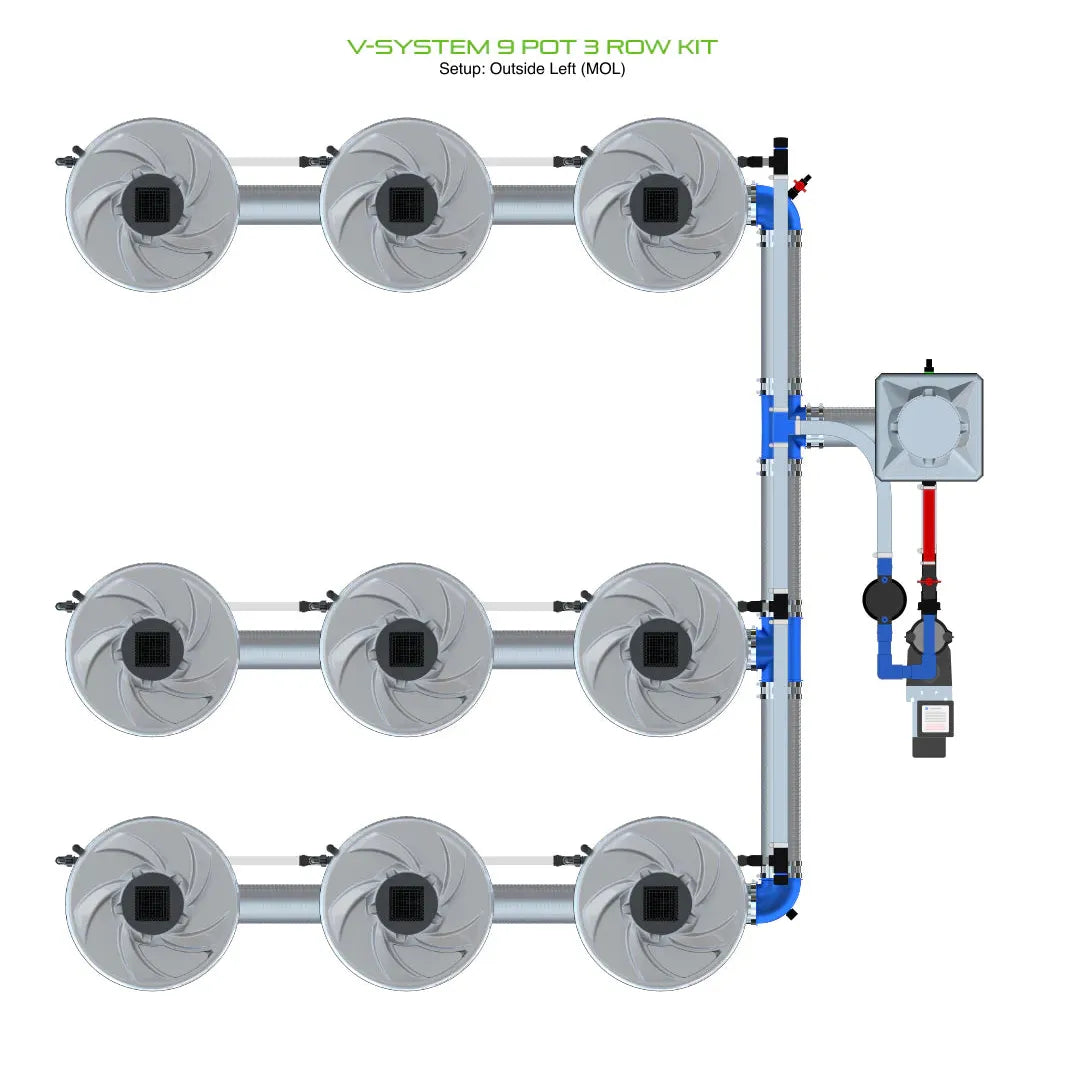 V-SYSTEM 9 POT 3 ROW KIT
Setup: Outside Left (MOL)