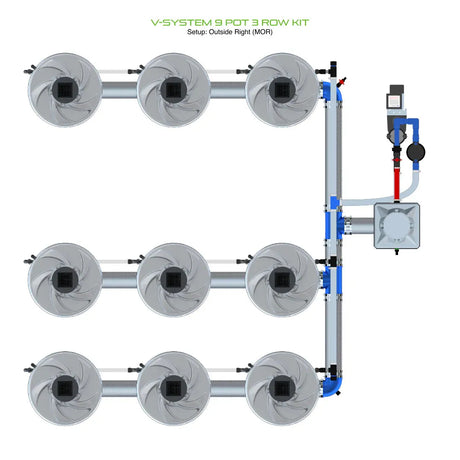 V-SYSTEM 9 POT 3 ROW KIT
Setup: Outside Right (MOR)