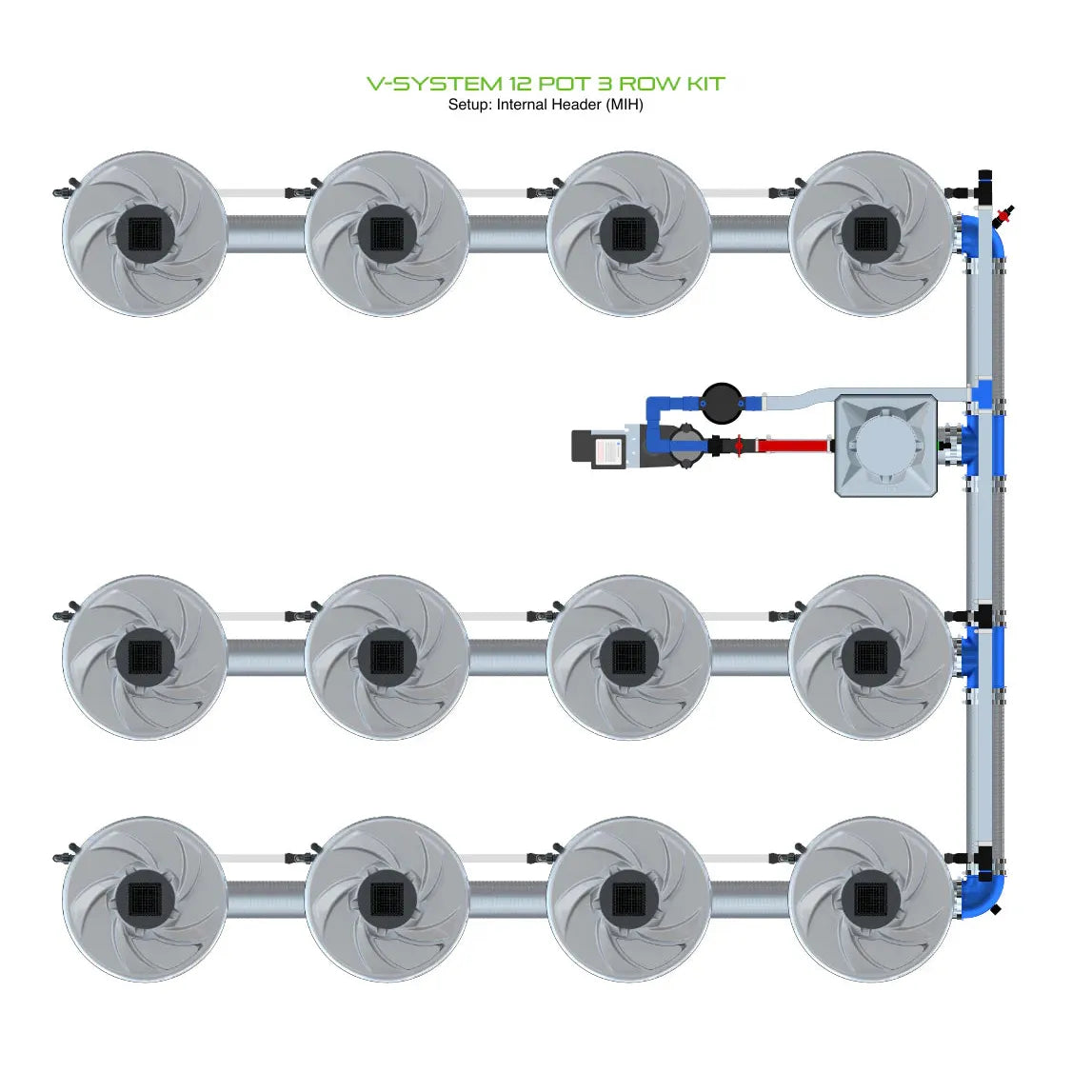 V-SYSTEM 12 POT 3 ROW KIT
Setup: Internal Header (MIH)