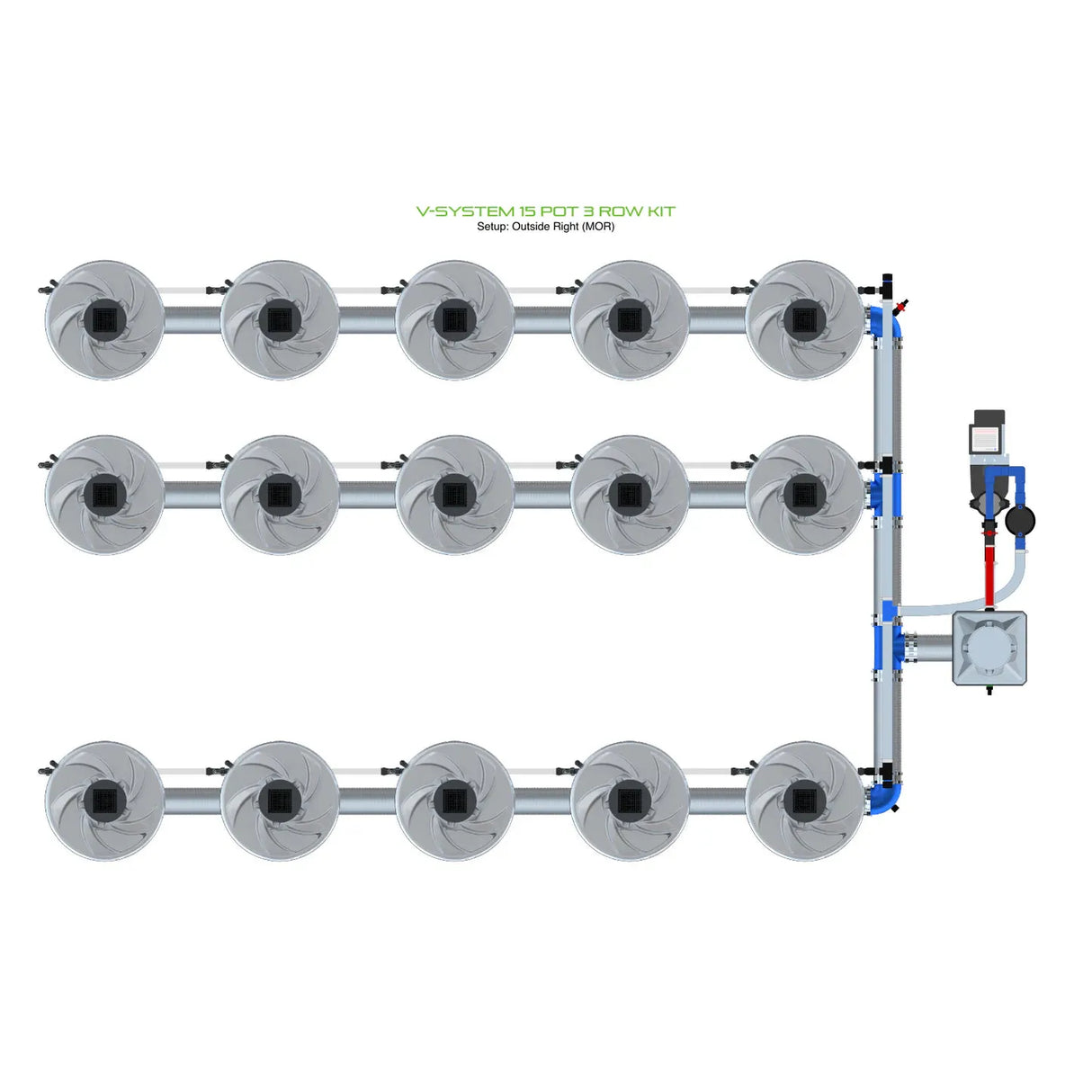 V-SYSTEM 15 POT 3 ROW KIT
Setup: Outside Right (MOR)