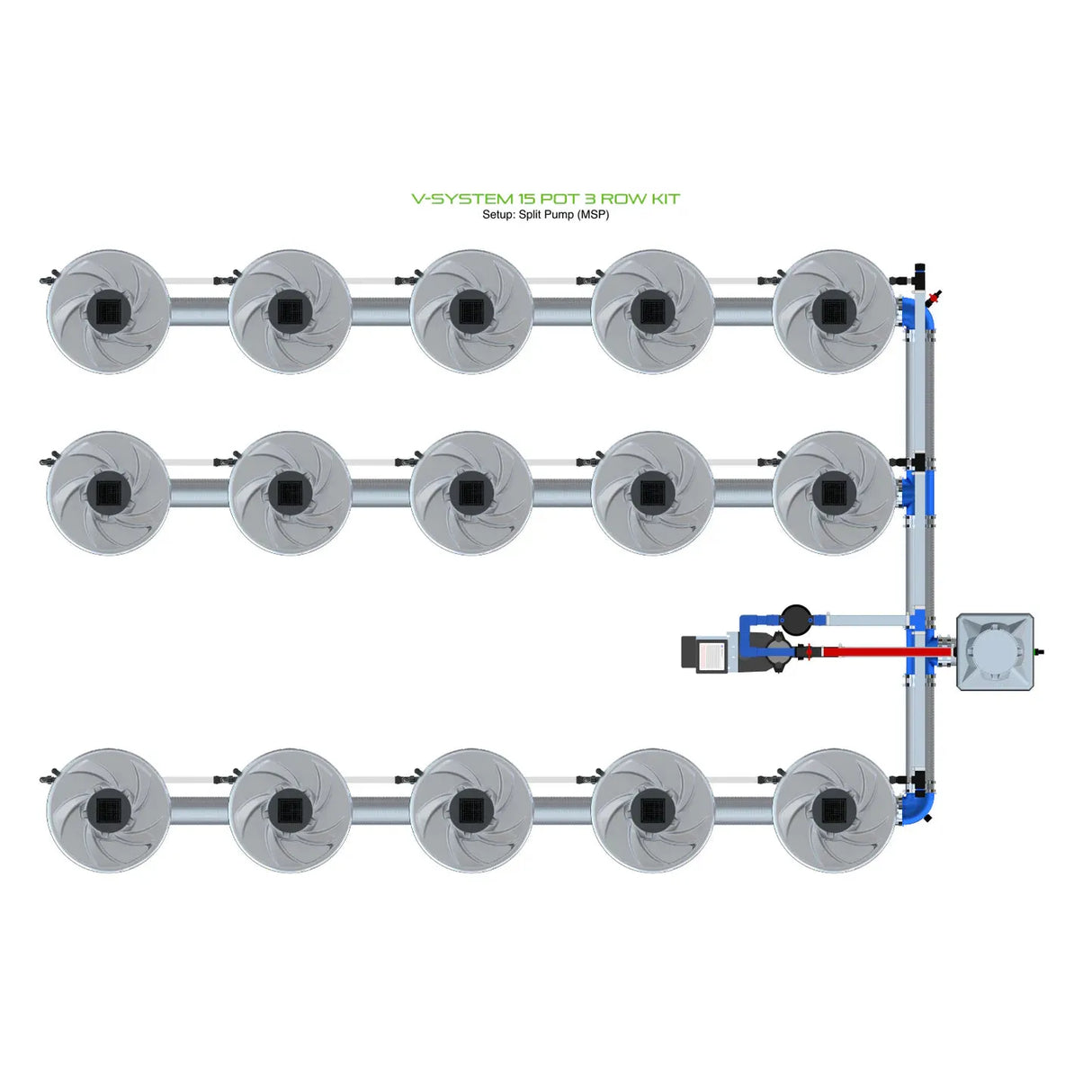 V-SYSTEM 15 POT 3 ROW KIT
Setup: Split Pump (MSP)