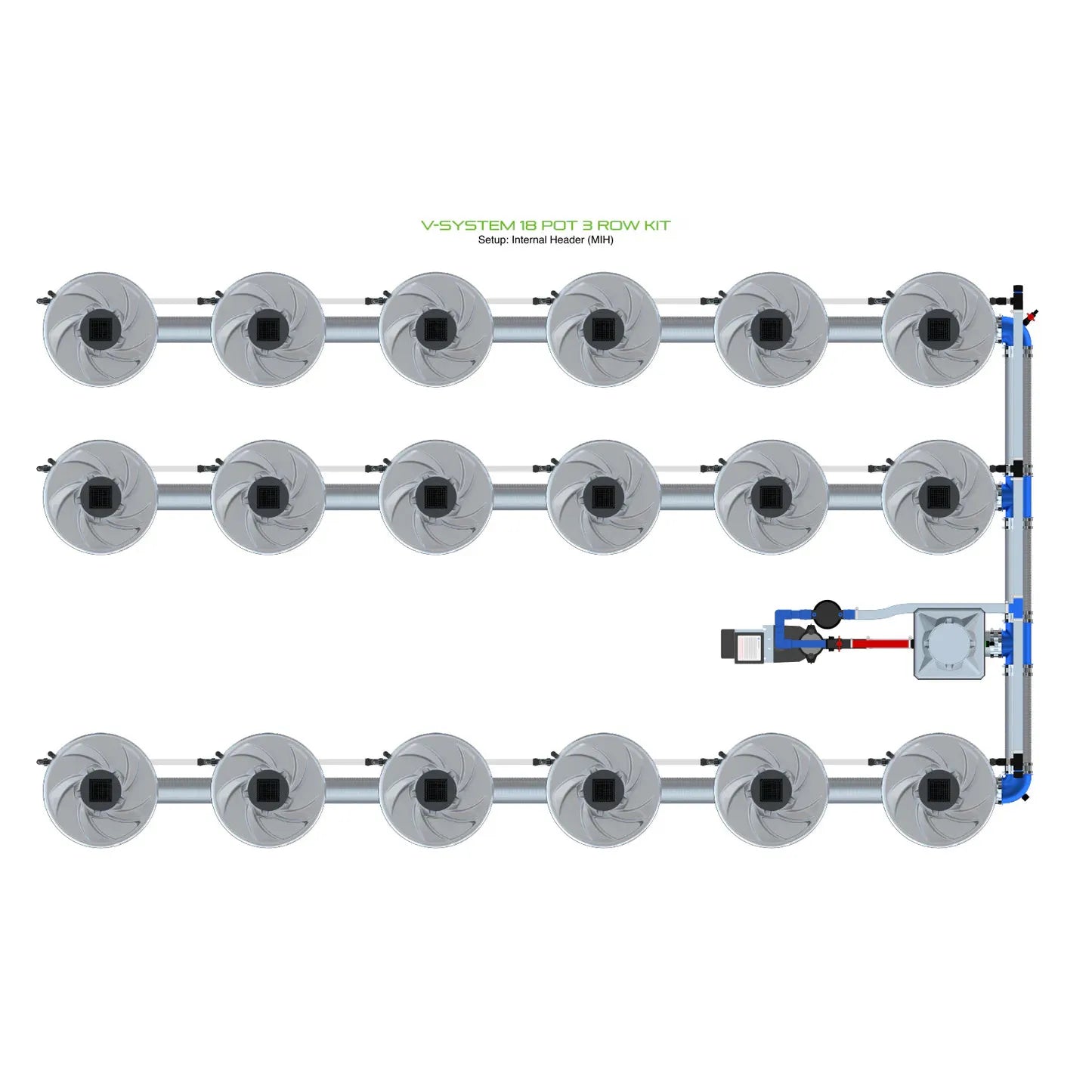 V-SYSTEM 18 POT 3 ROW KIT
Setup: Internal Header (MIH)