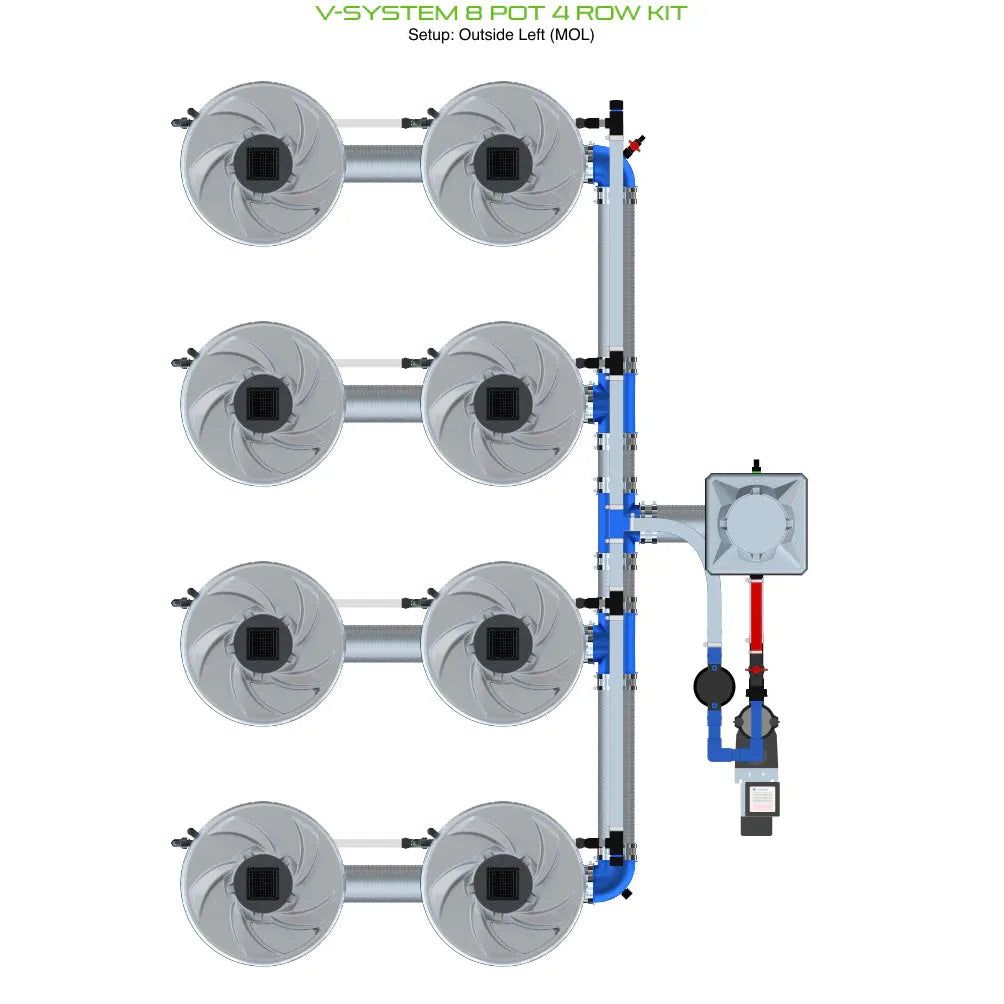 V-SYSTEM 8 POT 4 ROW KIT
Setup: Outside Left (MOL)