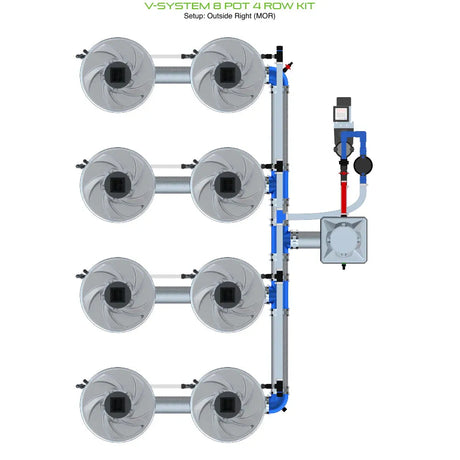 V-SYSTEM 8 POT 4 ROW KIT
Setup: Outside Right (MOR)