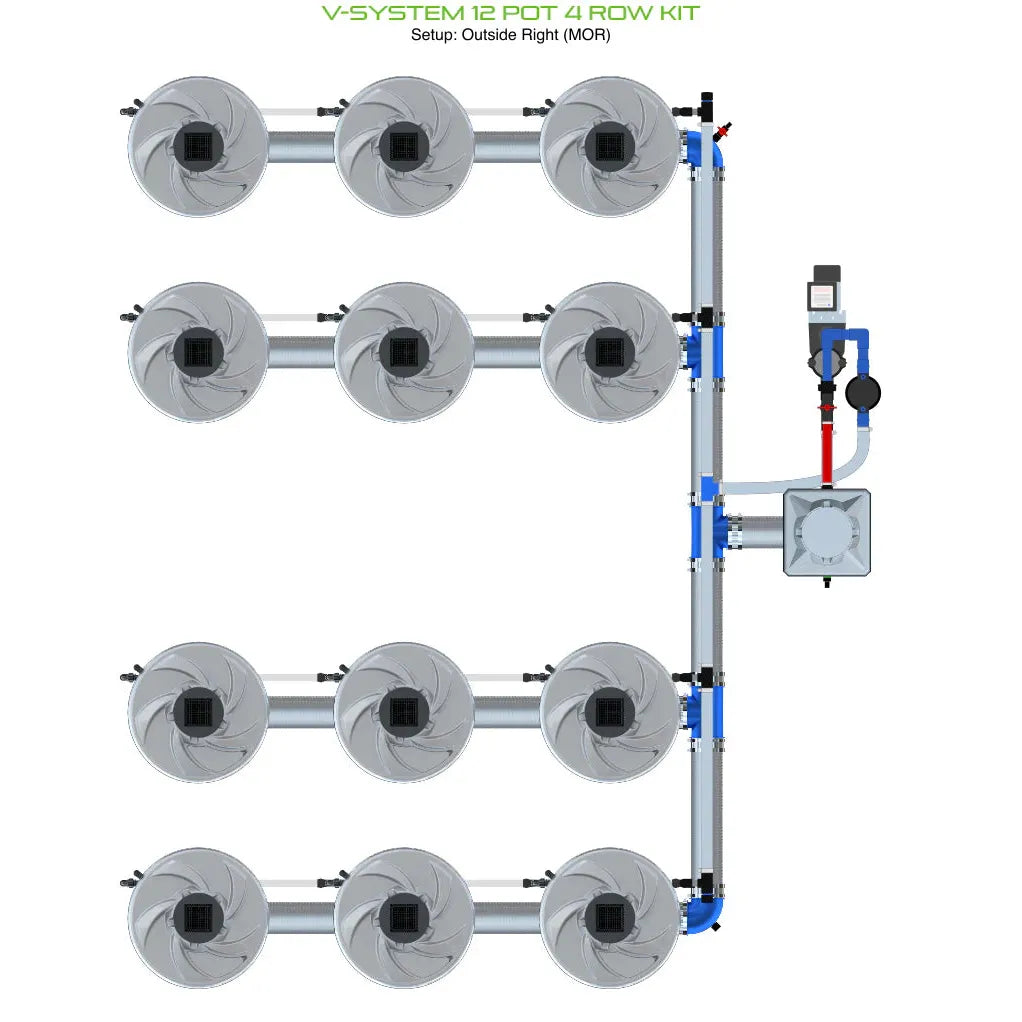 V-SYSTEM 12 POT 4 ROW KIT
Setup: Outside Right (MOR)