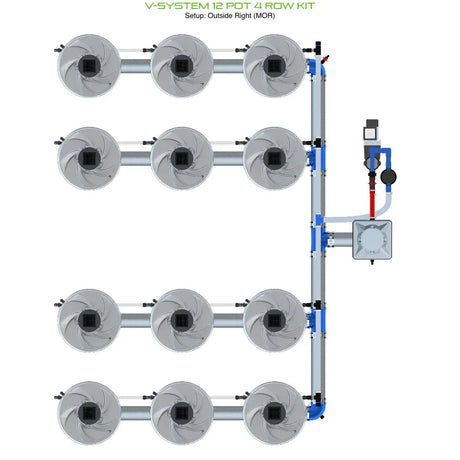 V-SYSTEM 12 POT 4 ROW KIT
Setup: Outside Right (MOR)