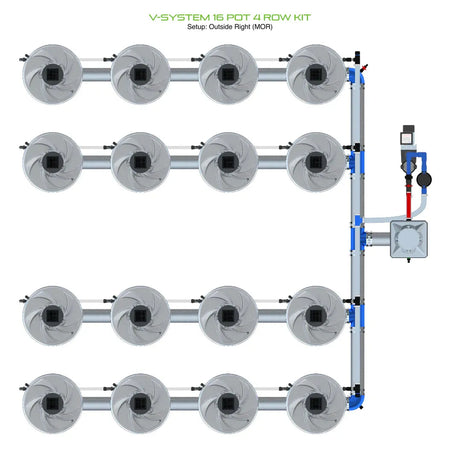 V-SYSTEM 16 POT 4 ROW KIT
Setup: Outside Right (MOR)