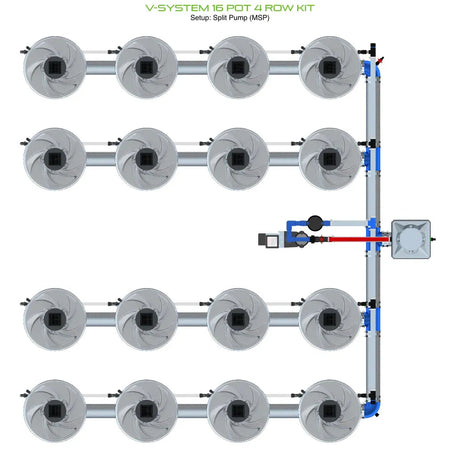 V-SYSTEM 16 POT 4 ROW KIT
Setup: Split Pump (MSP)