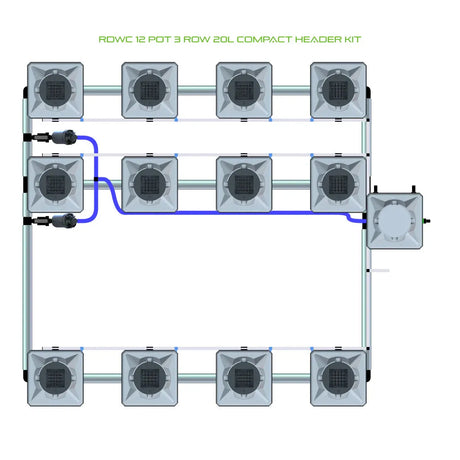 RDWC 12 POT 3 ROW 20L COMPACT HEADER KIT