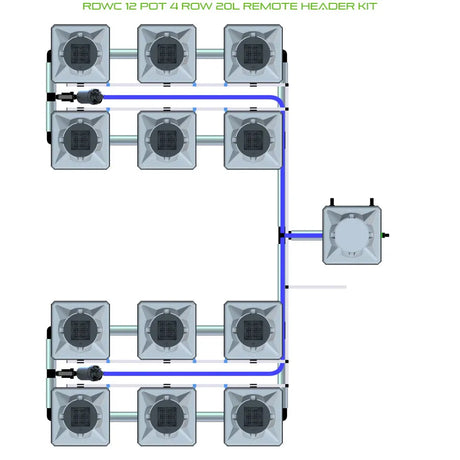 RDWC 12 POT 4 ROW 20L REMOTE HEADER KIT