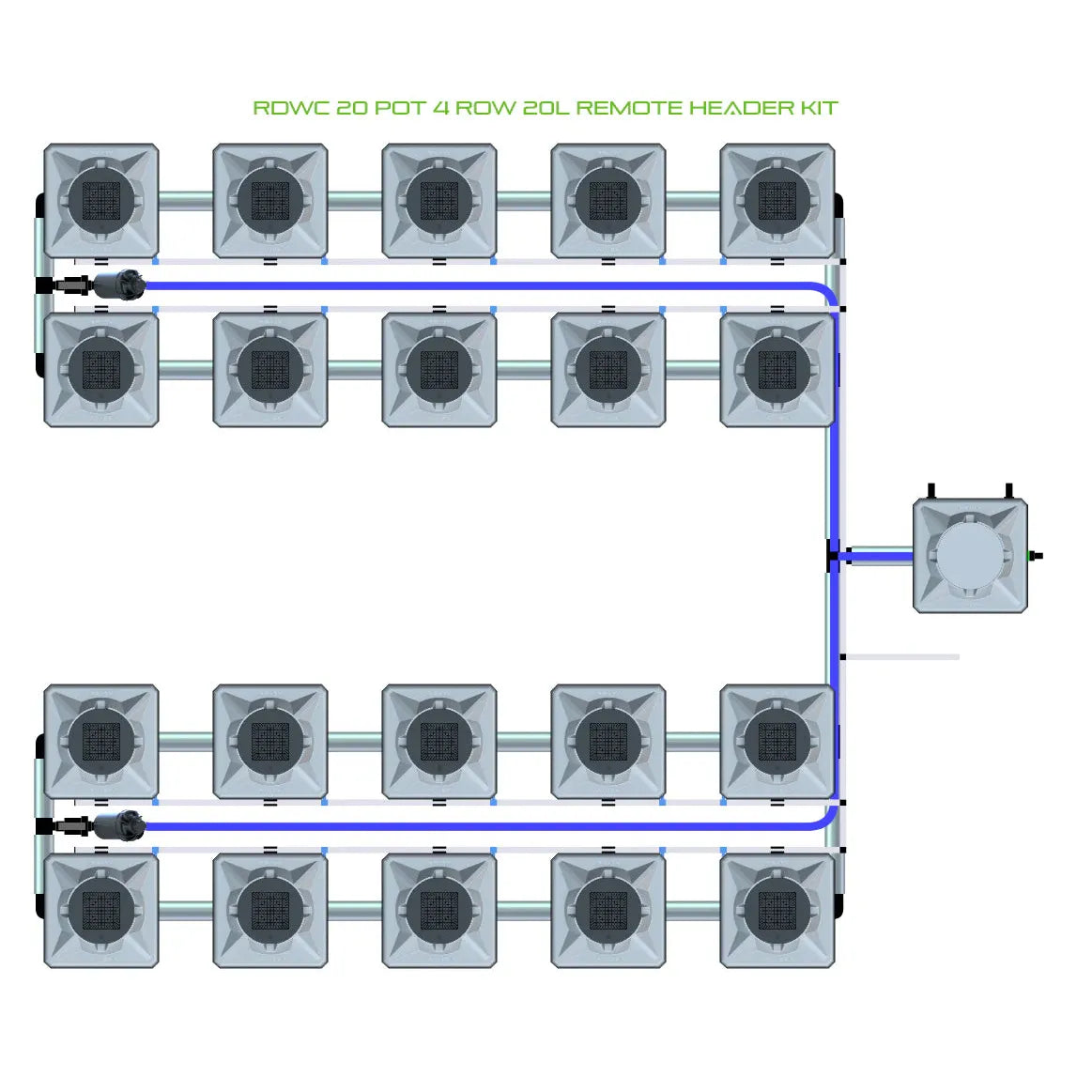 RDWC 20 POT 4 ROW 20L REMOTE HEADER KIT