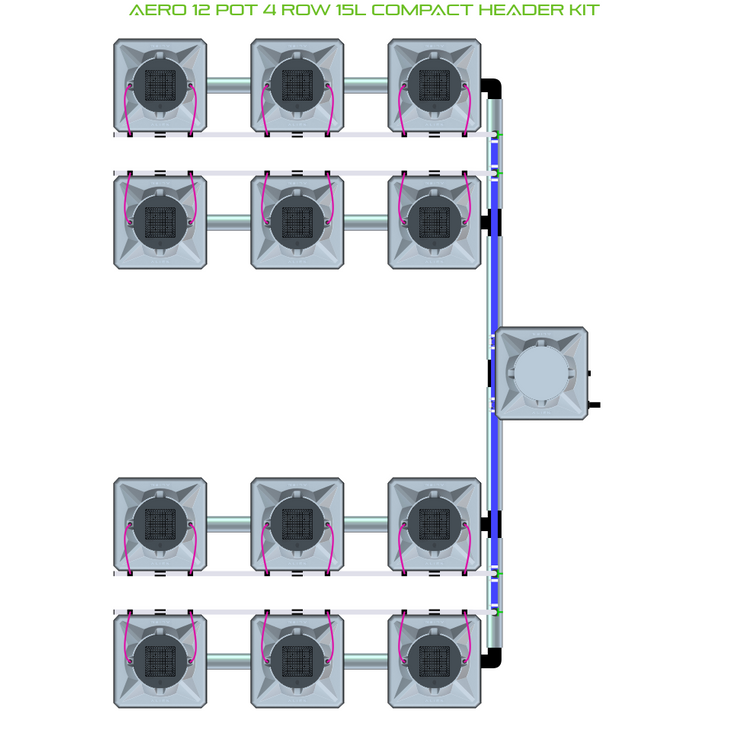 AERO 12 POT 4 ROW 15L COMPACT HEADER KIT