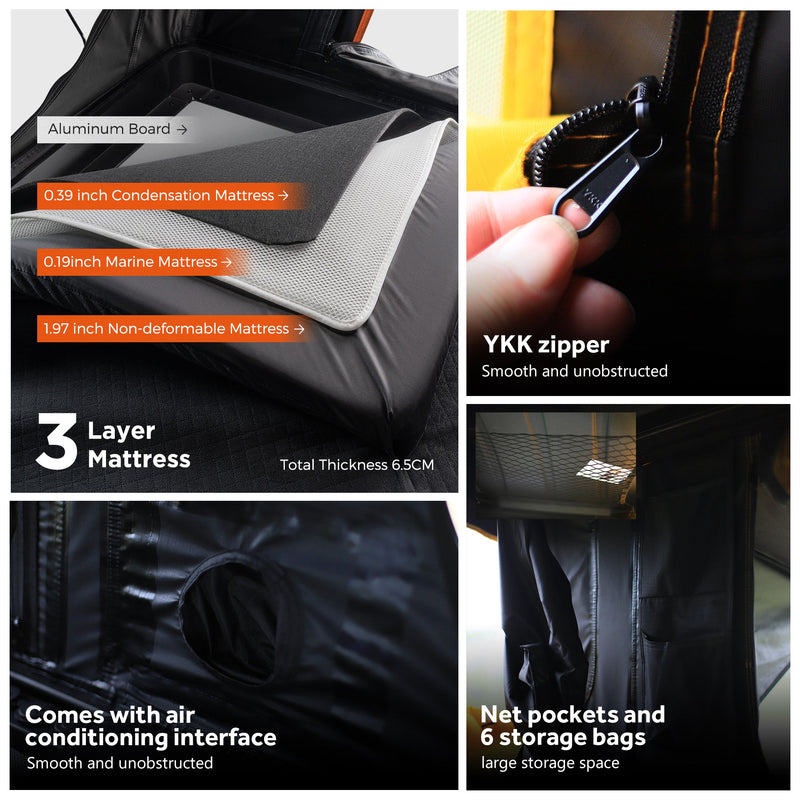 Aluminum Board →

0.39 inch Condensation Mattress →

0.19inch Marine Mattress →

1.97 inch Non-deformable Mattress →

3 Layer Mattress

Total Thickness 6.5CM

YKK

YKK zipper
Smooth and unobstructed

Comes with air conditioning interface
Smooth and unobstructed

Net pockets and 6 storage bags
large storage space