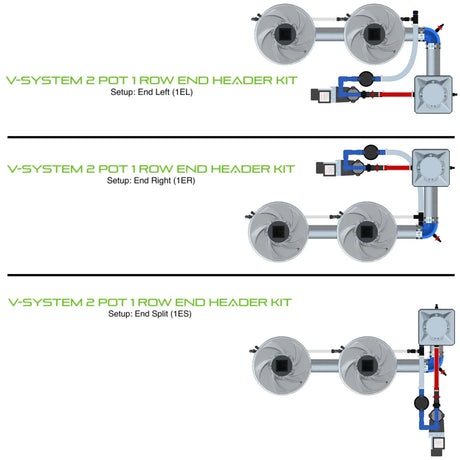 V-SYSTEM 2 POT 1 ROW END HEADER KIT
Setup: End Left (1EL)

V-SYSTEM 2 POT 1 ROW END HEADER KIT
Setup: End Right (1ER)

V-SYSTEM 2 POT 1 ROW END HEADER KIT
Setup: End Split (1ES)