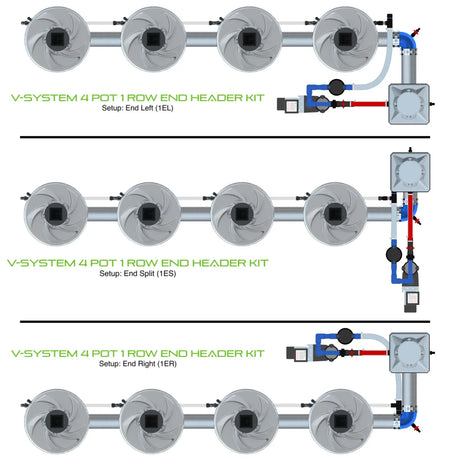 V-SYSTEM 4 POT 1 ROW END HEADER KIT
Setup: End Left (1EL)

V-SYSTEM 4 POT 1 ROW END HEADER KIT
Setup: End Split (1ES)

V-SYSTEM 4 POT 1 ROW END HEADER KIT
Setup: End Right (1ER)