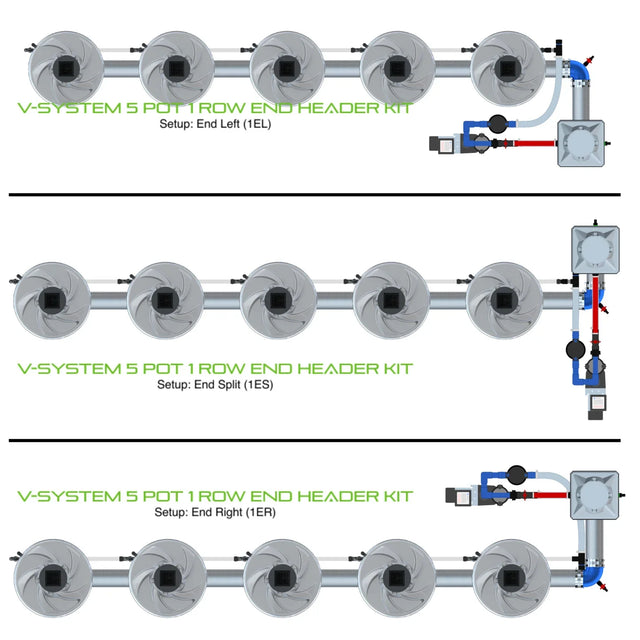 V-SYSTEM 5 POT 1 ROW END HEADER KIT
Setup: End Left (1EL)

V-SYSTEM 5 POT 1 ROW END HEADER KIT
Setup: End Split (1ES)

V-SYSTEM 5 POT 1 ROW END HEADER KIT
Setup: End Right (1ER)