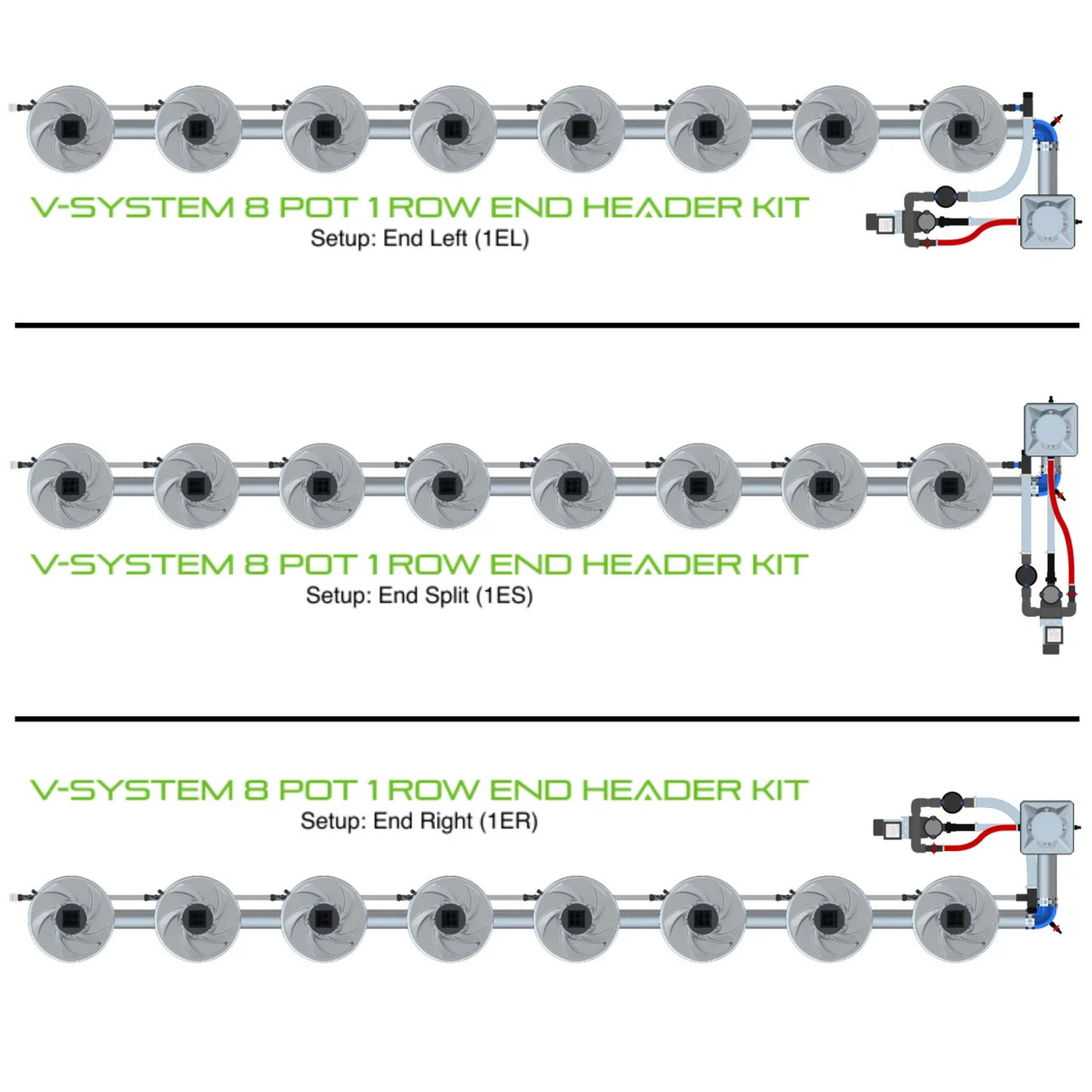 V-SYSTEM 8 POT 1 ROW END HEADER KIT
Setup: End Left (1EL)

V-SYSTEM 8 POT 1 ROW END HEADER KIT
Setup: End Split (1ES)

V-SYSTEM 8 POT 1 ROW END HEADER KIT
Setup: End Right (1ER)