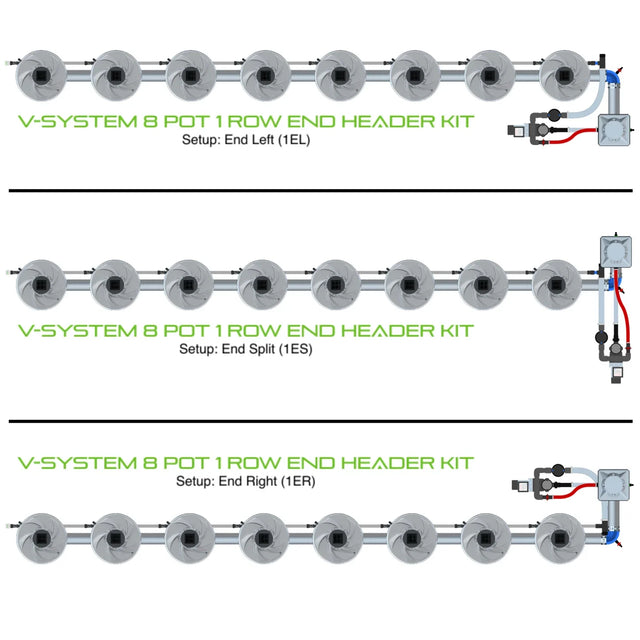 V-SYSTEM 8 POT 1 ROW END HEADER KIT
Setup: End Left (1EL)

V-SYSTEM 8 POT 1 ROW END HEADER KIT
Setup: End Split (1ES)

V-SYSTEM 8 POT 1 ROW END HEADER KIT
Setup: End Right (1ER)