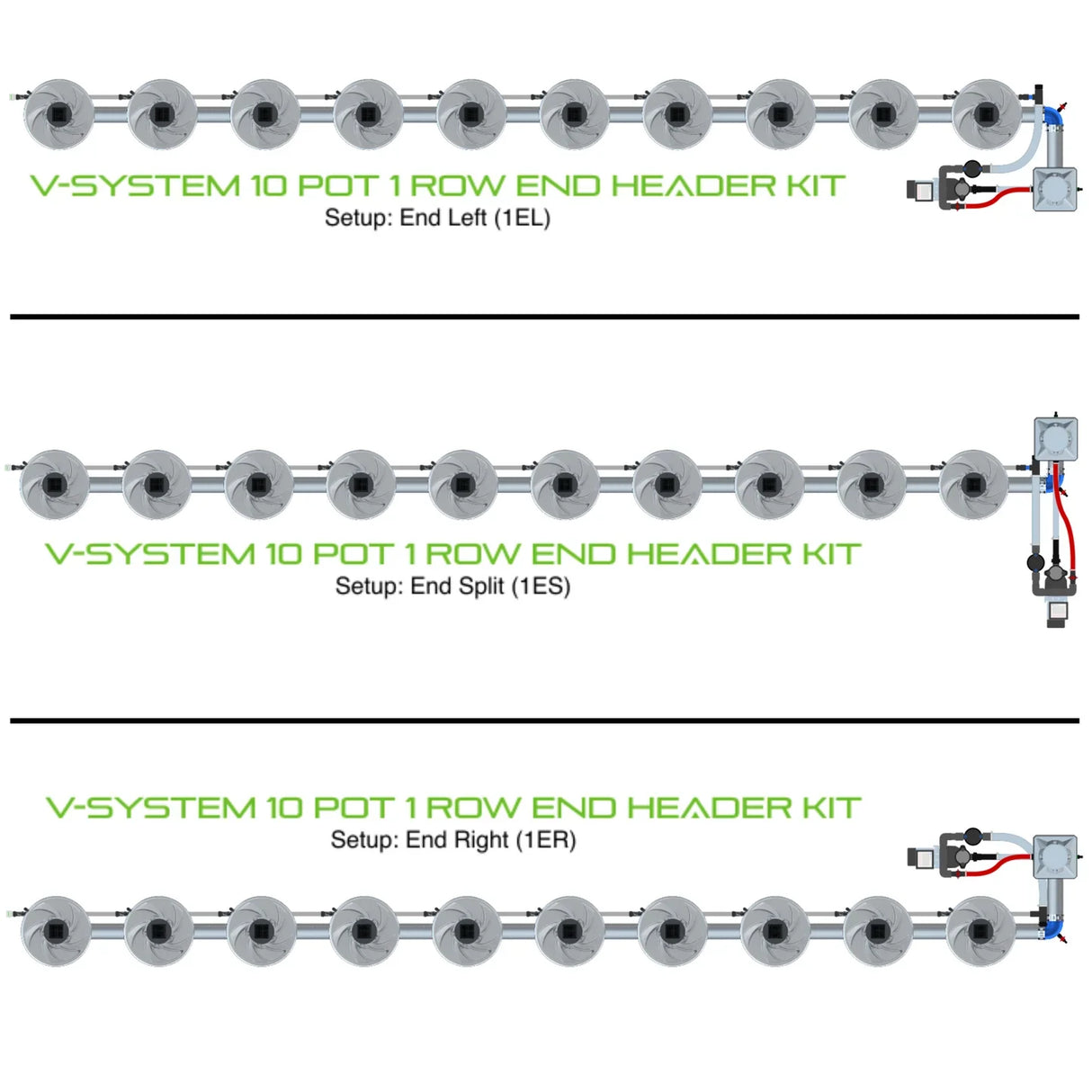 V-SYSTEM 10 POT 1 ROW END HEADER KIT
Setup: End Left (1EL)

V-SYSTEM 10 POT 1 ROW END HEADER KIT
Setup: End Split (1ES)

V-SYSTEM 10 POT 1 ROW END HEADER KIT
Setup: End Right (1ER)