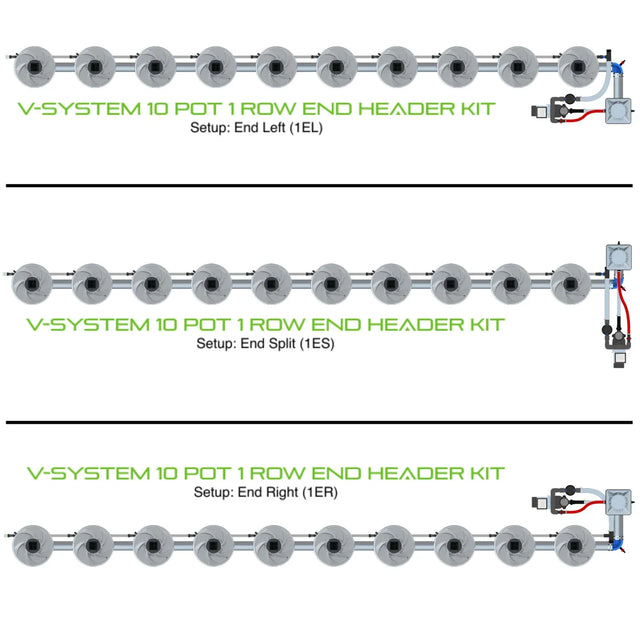 V-SYSTEM 10 POT 1 ROW END HEADER KIT
Setup: End Left (1EL)

V-SYSTEM 10 POT 1 ROW END HEADER KIT
Setup: End Split (1ES)

V-SYSTEM 10 POT 1 ROW END HEADER KIT
Setup: End Right (1ER)