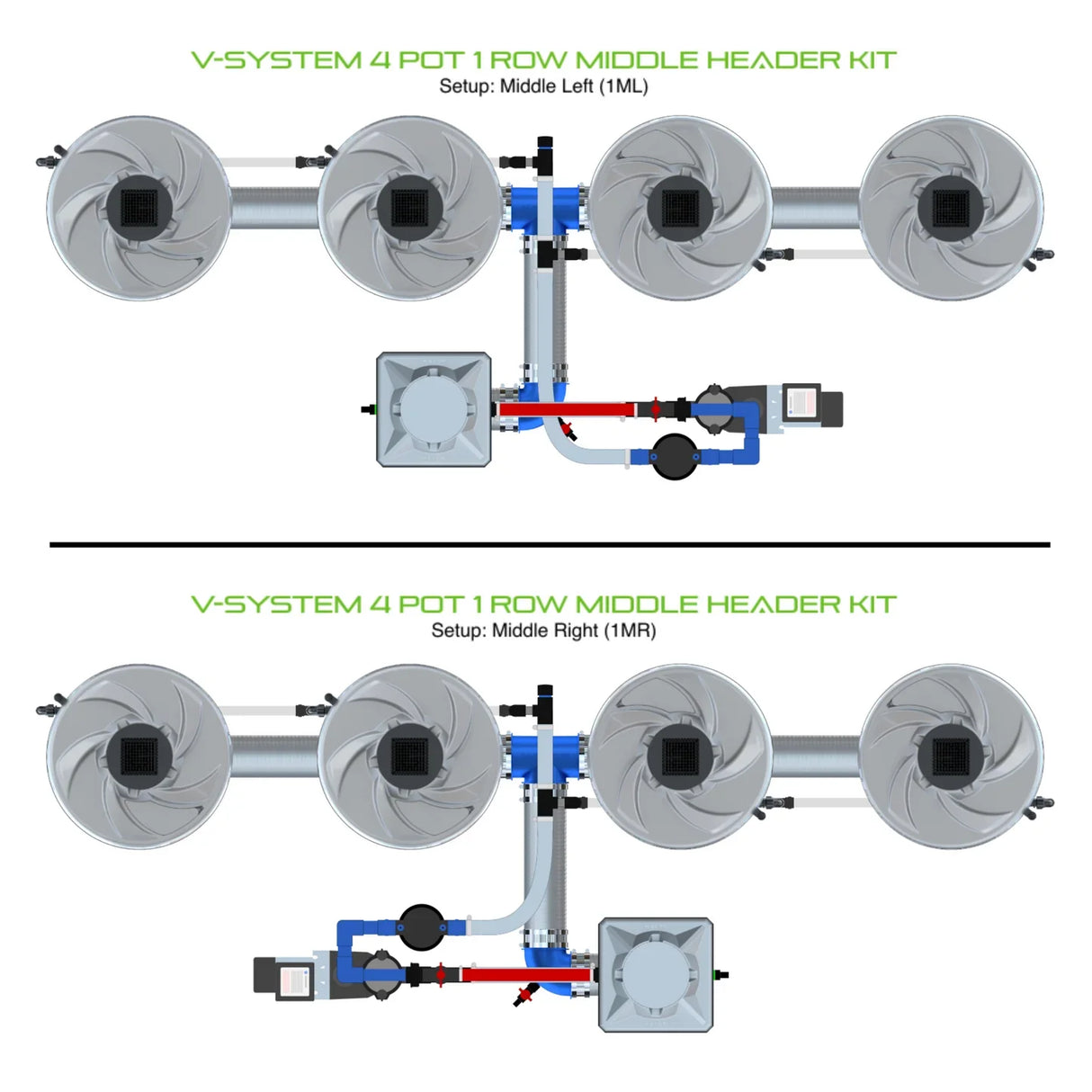 V-SYSTEM 4 POT 1 ROW MIDDLE HEADER KIT
Setup: Middle Left (1ML)

V-SYSTEM 4 POT 1 ROW MIDDLE HEADER KIT
Setup: Middle Right (1MR)