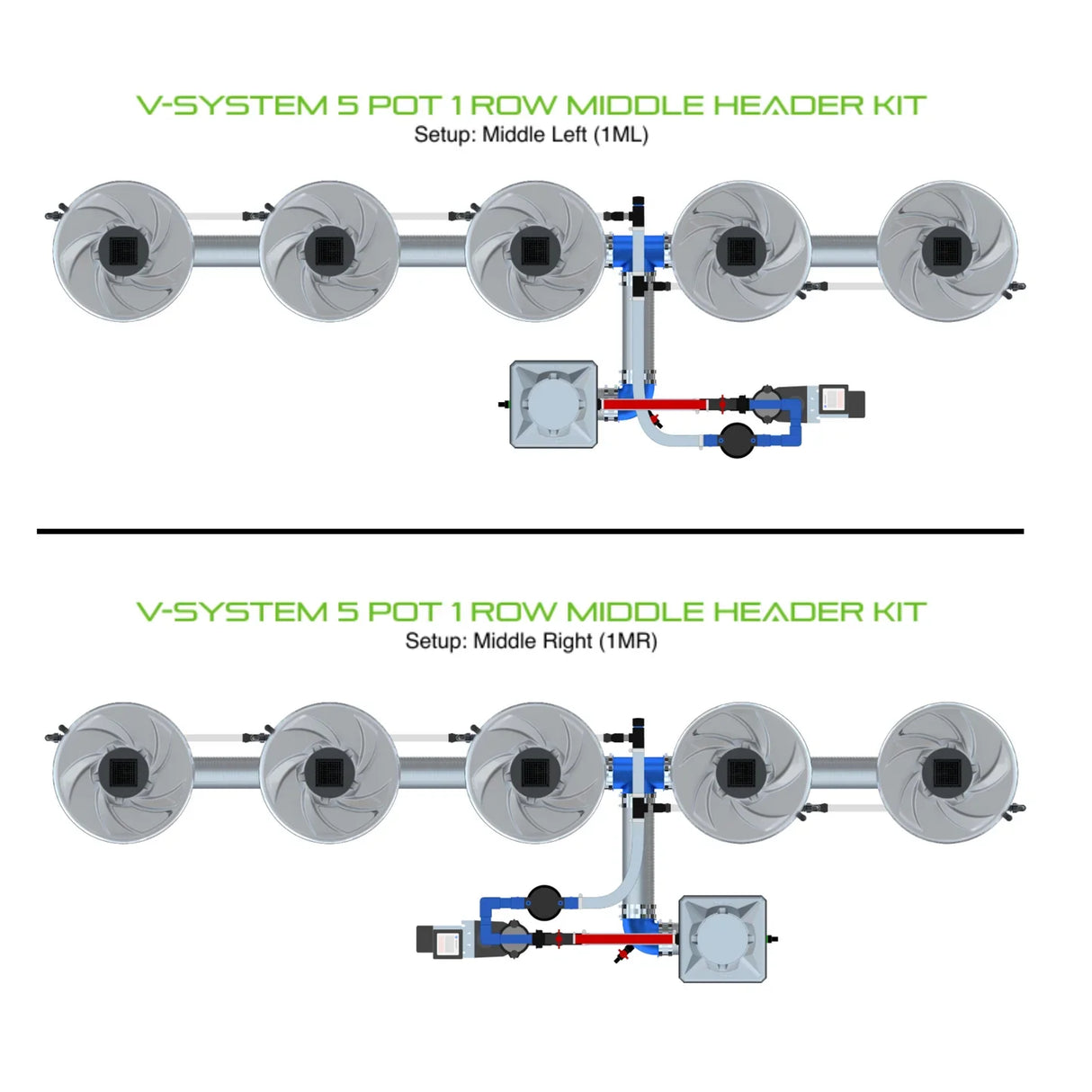 V-SYSTEM 5 POT 1 ROW MIDDLE HEADER KIT
Setup: Middle Left (1ML)

V-SYSTEM 5 POT 1 ROW MIDDLE HEADER KIT
Setup: Middle Right (1MR)