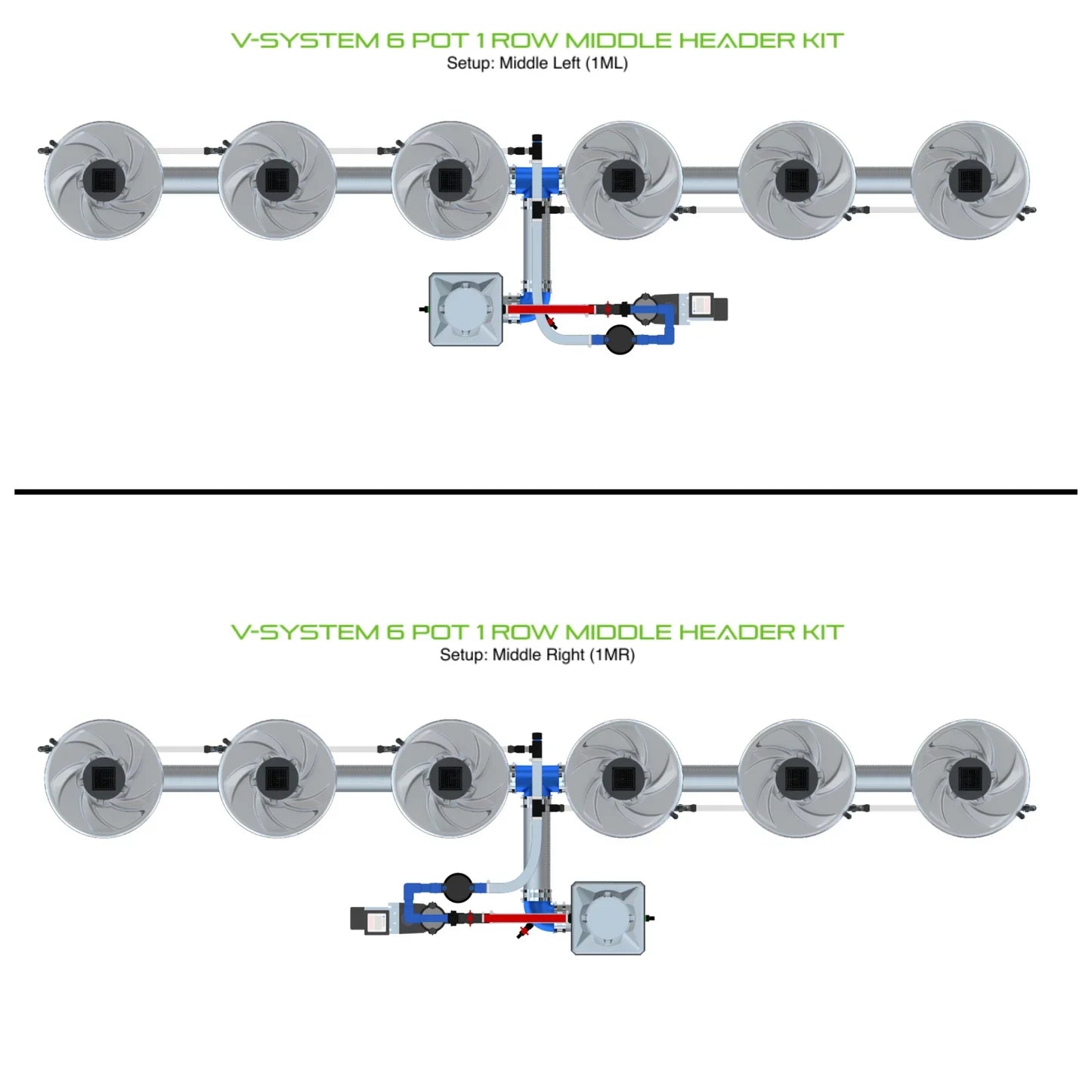 V-SYSTEM 6 POT 1 ROW MIDDLE HEADER KIT
Setup: Middle Left (1ML)

V-SYSTEM 6 POT 1 ROW MIDDLE HEADER KIT
Setup: Middle Right (1MR)