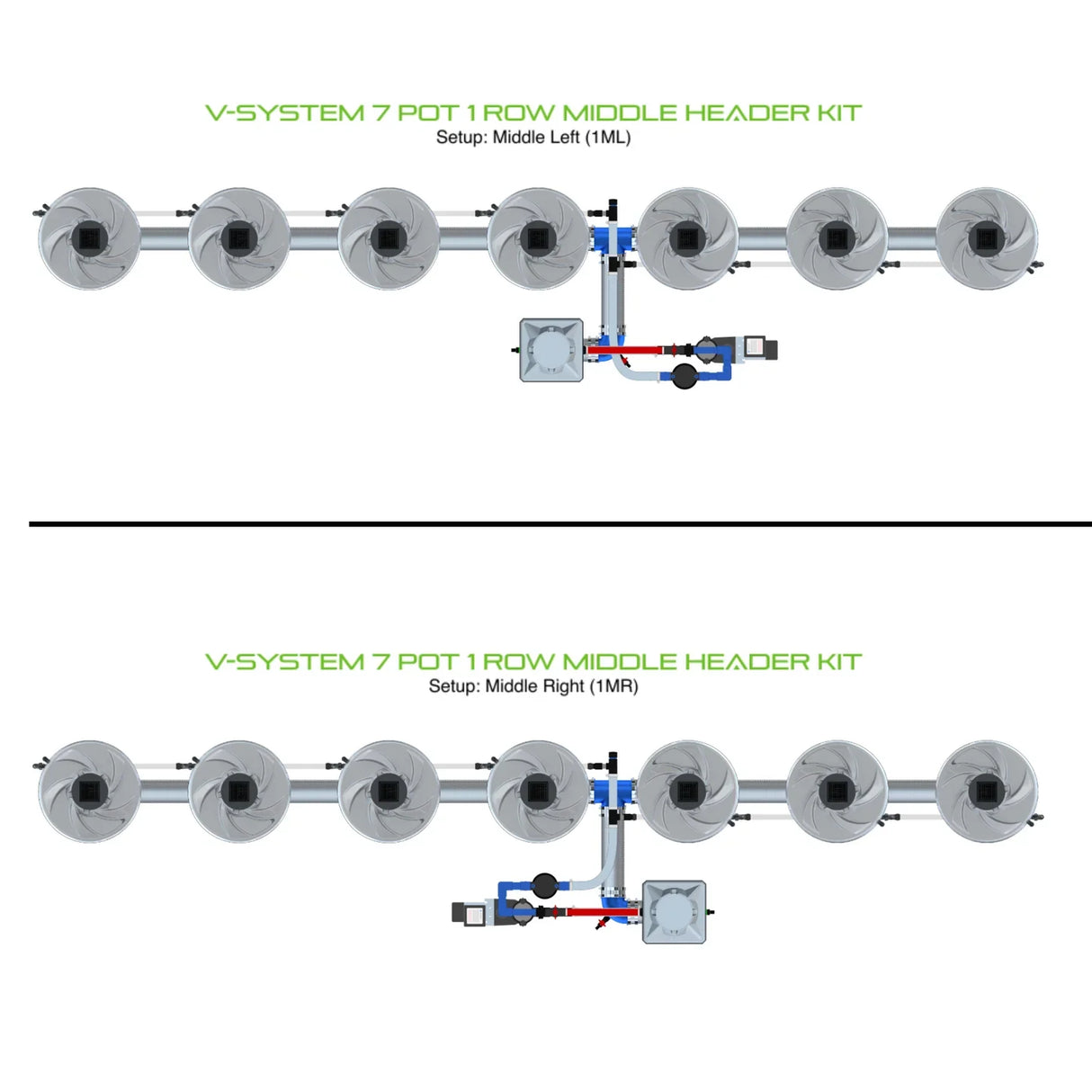 V-SYSTEM 7 POT 1 ROW MIDDLE HEADER KIT
Setup: Middle Left (1ML)

V-SYSTEM 7 POT 1 ROW MIDDLE HEADER KIT
Setup: Middle Right (1MR)