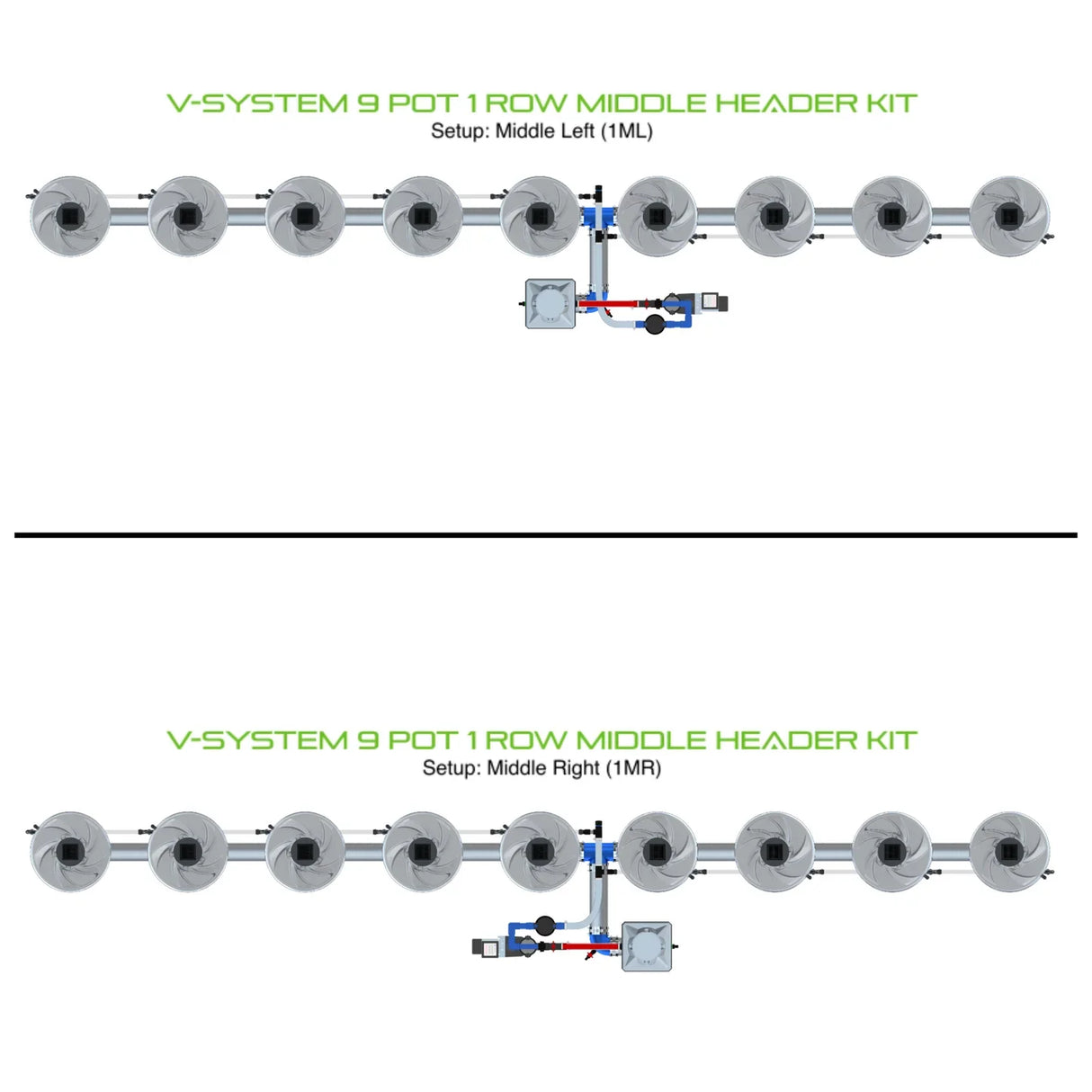 V-SYSTEM 9 POT 1 ROW MIDDLE HEADER KIT
Setup: Middle Left (1ML)

V-SYSTEM 9 POT 1 ROW MIDDLE HEADER KIT
Setup: Middle Right (1MR)