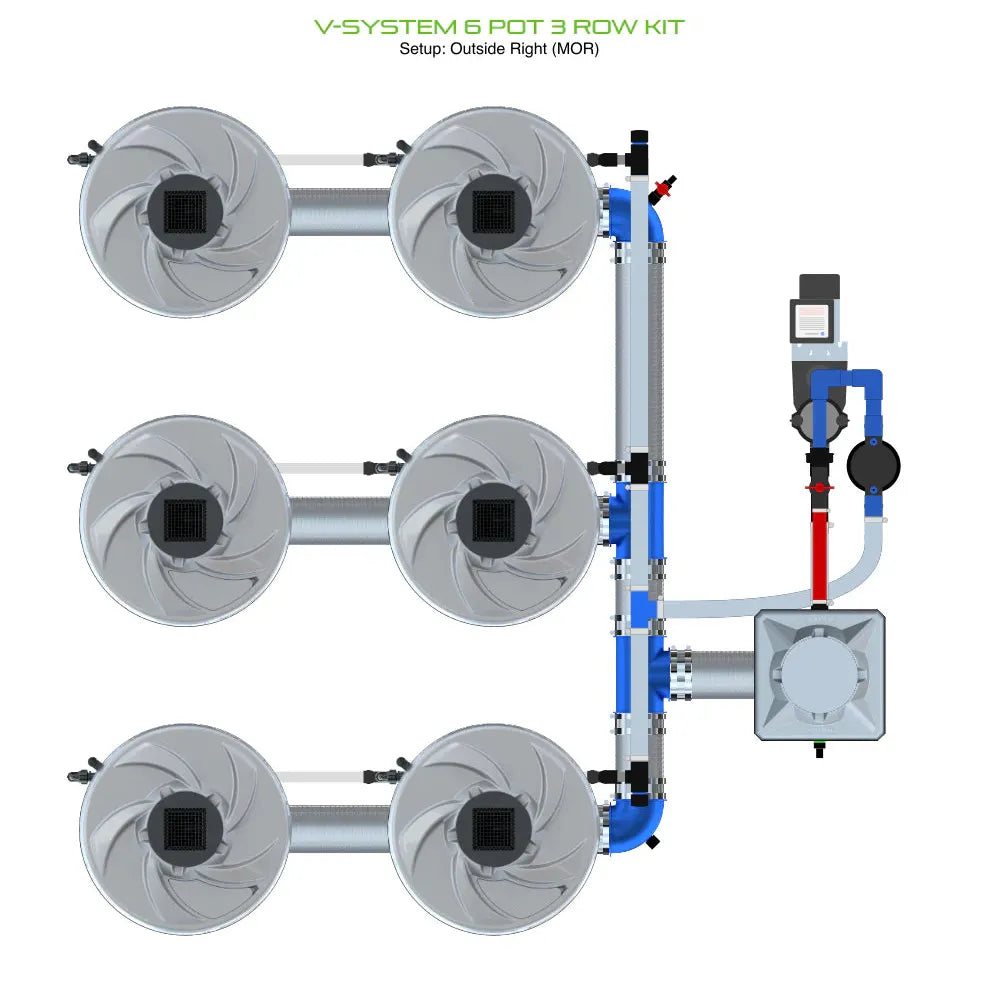 V-SYSTEM 6 POT 3 ROW KIT
Setup: Outside Right (MOR)