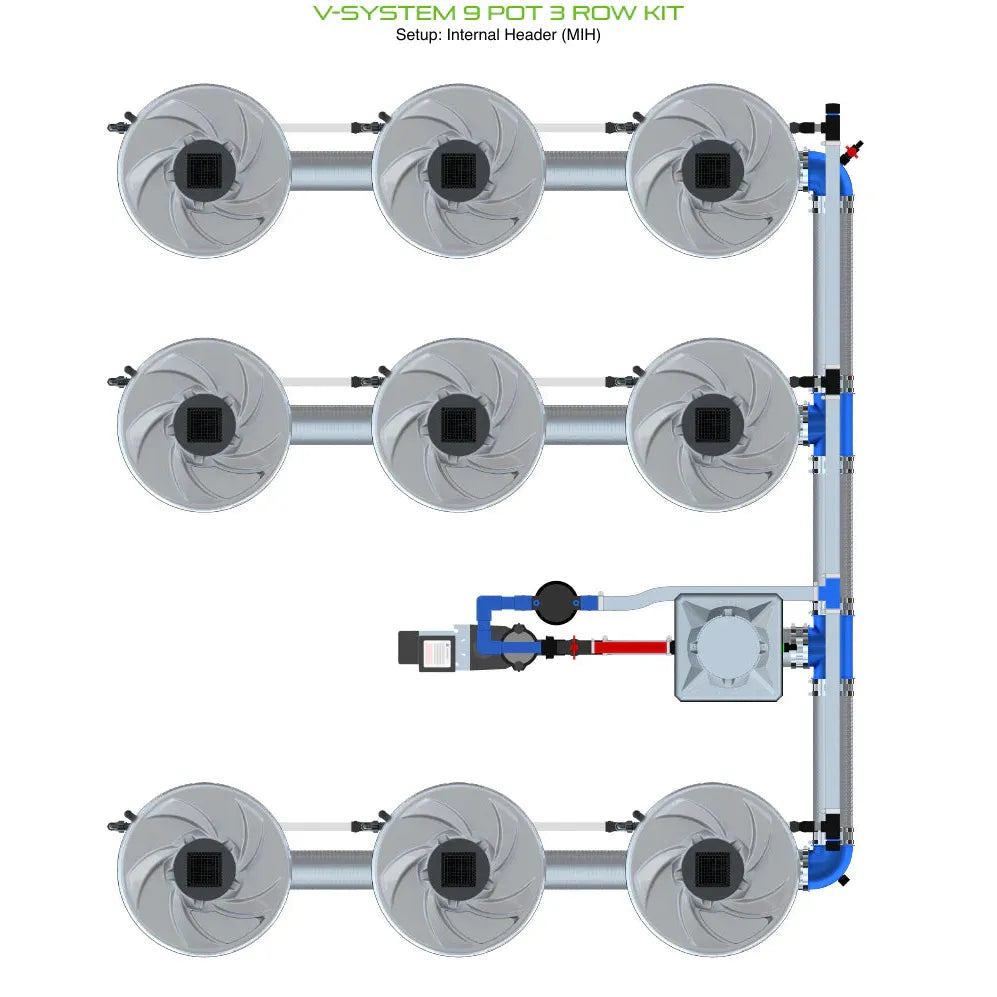 V-SYSTEM 9 POT 3 ROW KIT
Setup: Internal Header (MIH)