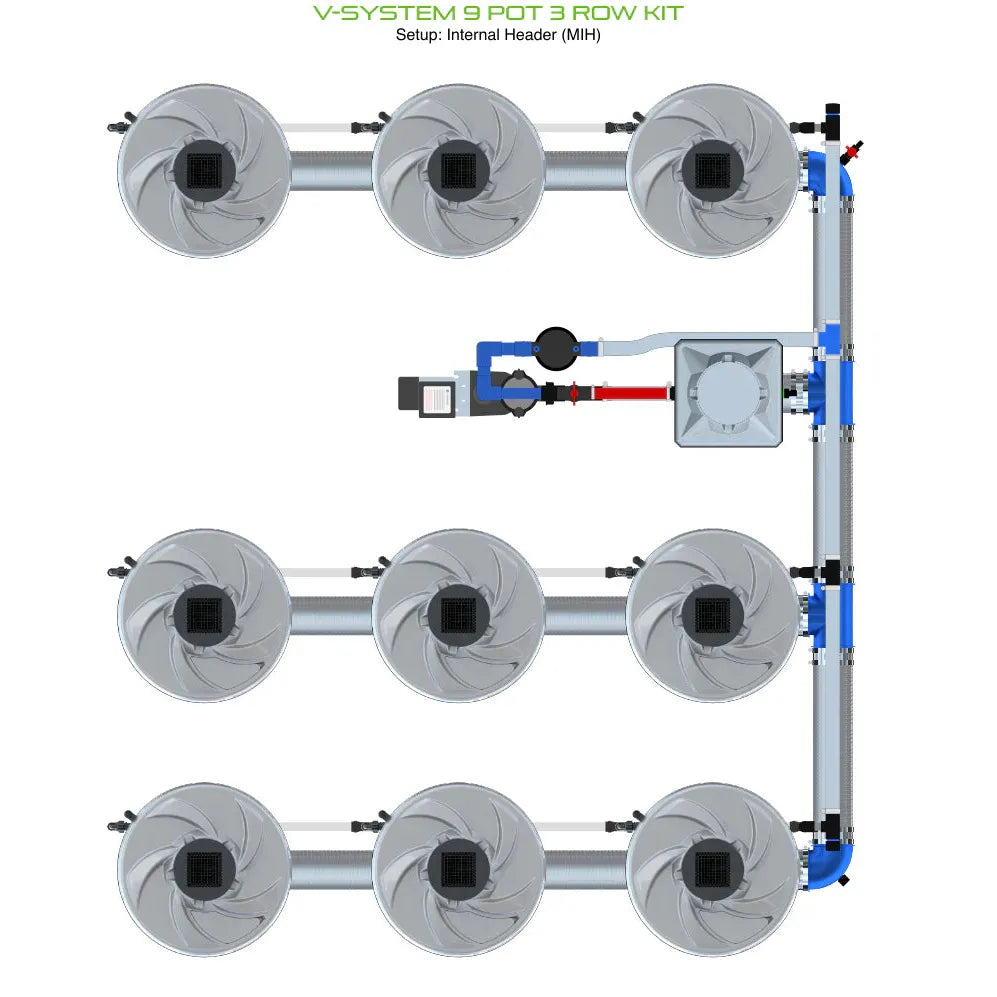 V-SYSTEM 9 POT 3 ROW KIT
Setup: Internal Header (MIH)