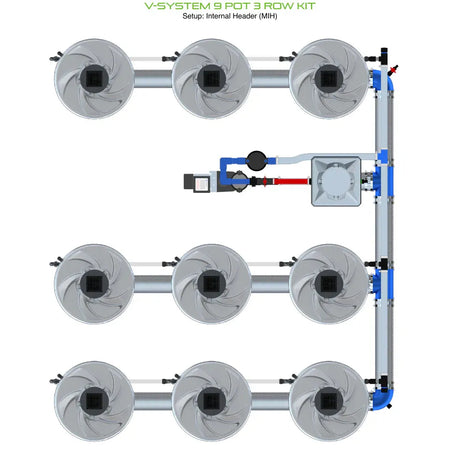 V-SYSTEM 9 POT 3 ROW KIT
Setup: Internal Header (MIH)