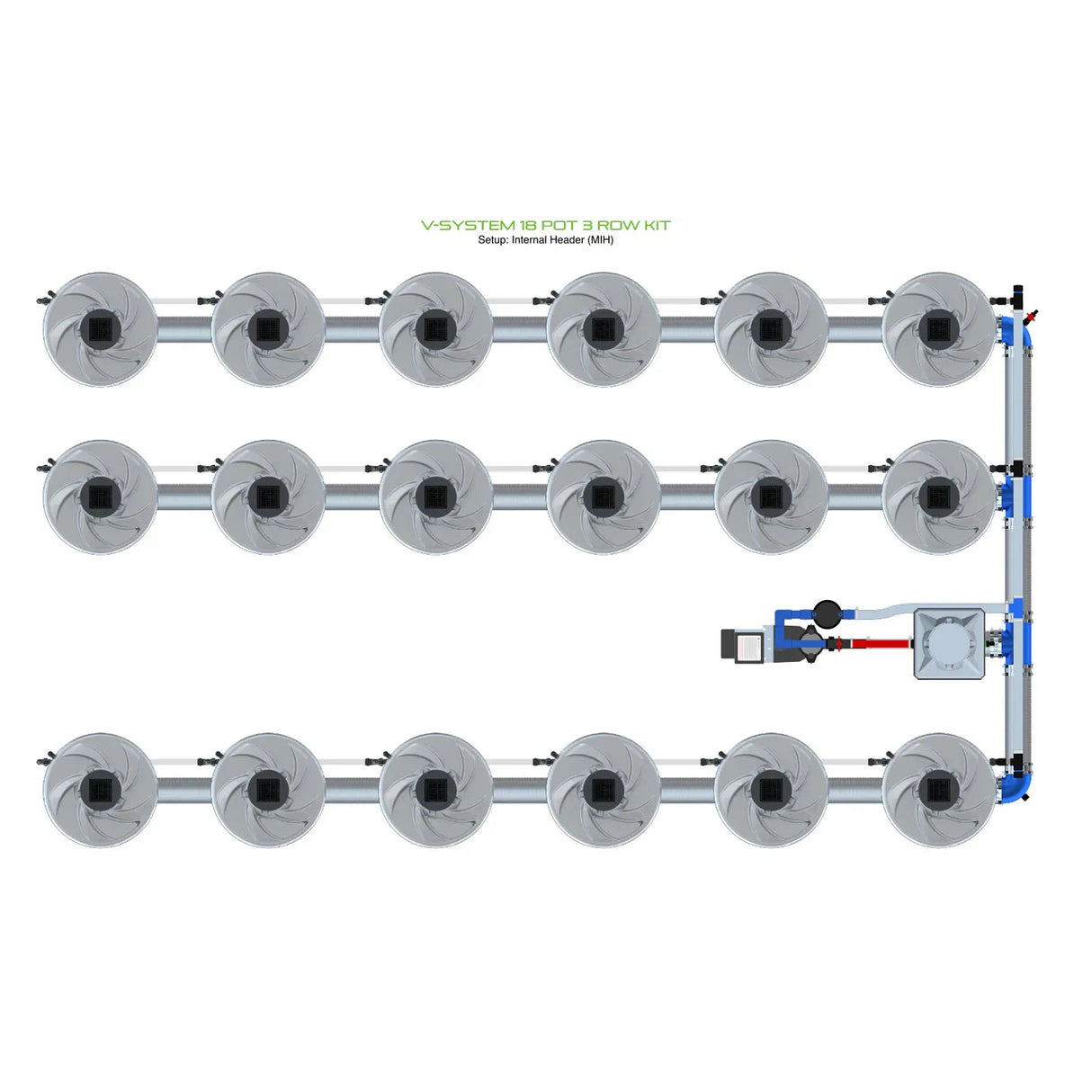 V-SYSTEM 18 POT 3 ROW KIT
Setup: Internal Header (MIH)