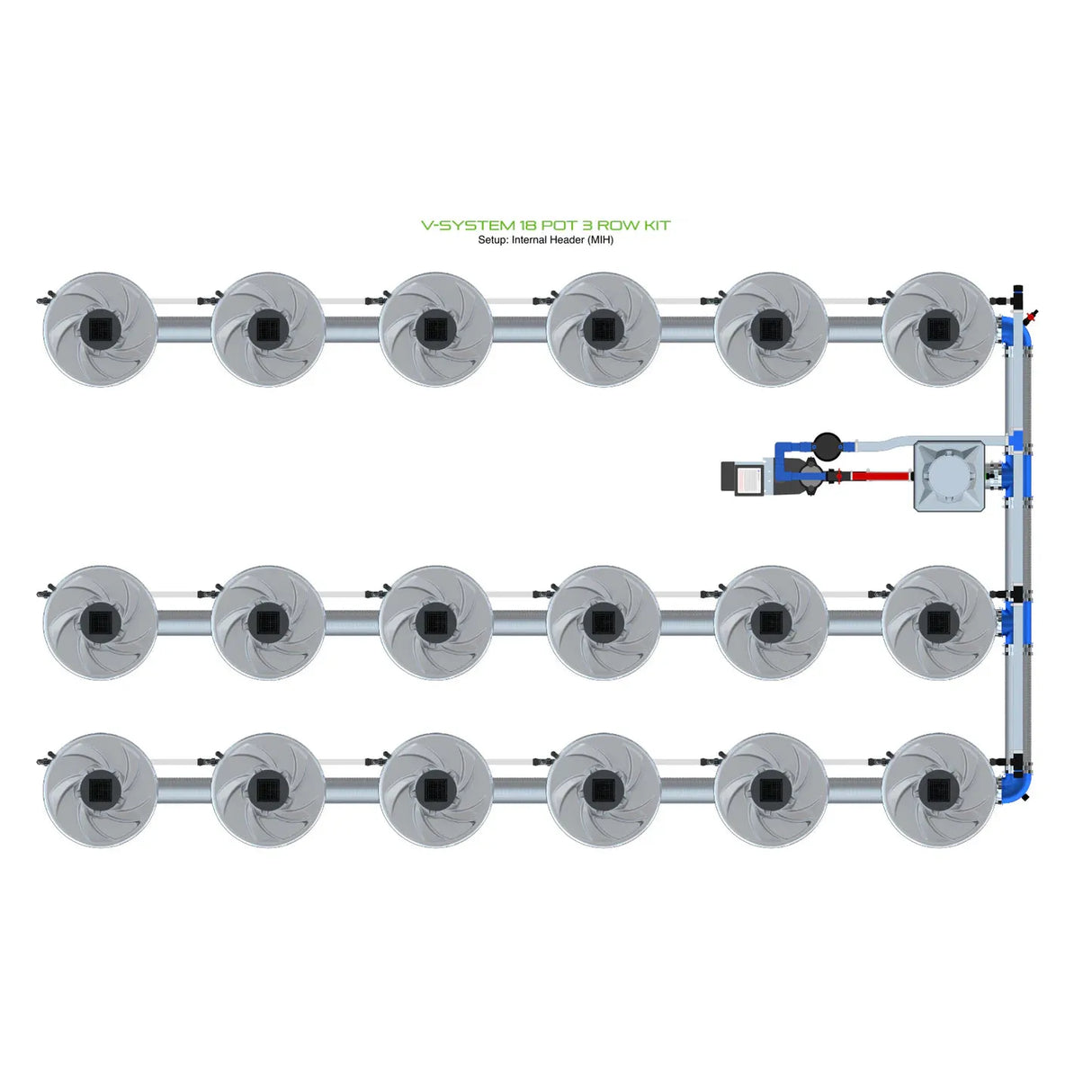 V-SYSTEM 18 POT 3 ROW KIT
Setup: Internal Header (MIH)