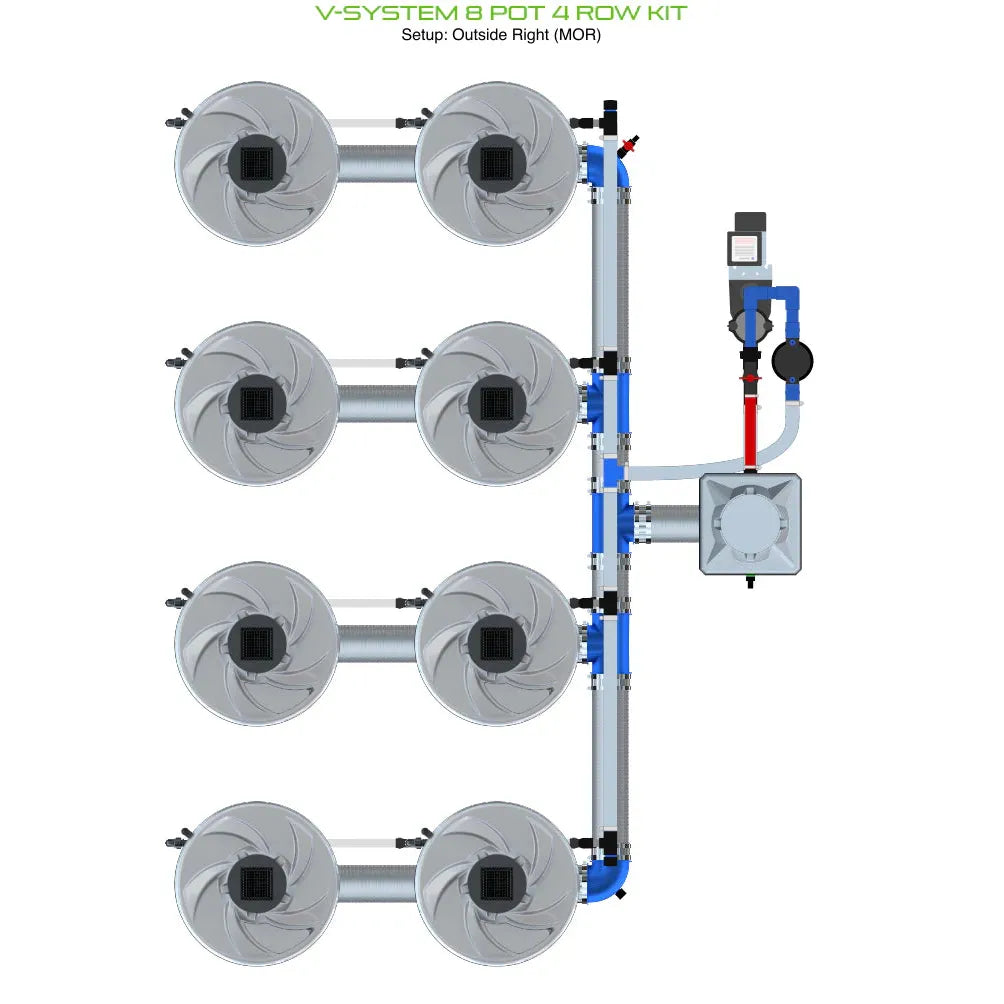 V-SYSTEM 8 POT 4 ROW KIT
Setup: Outside Right (MOR)