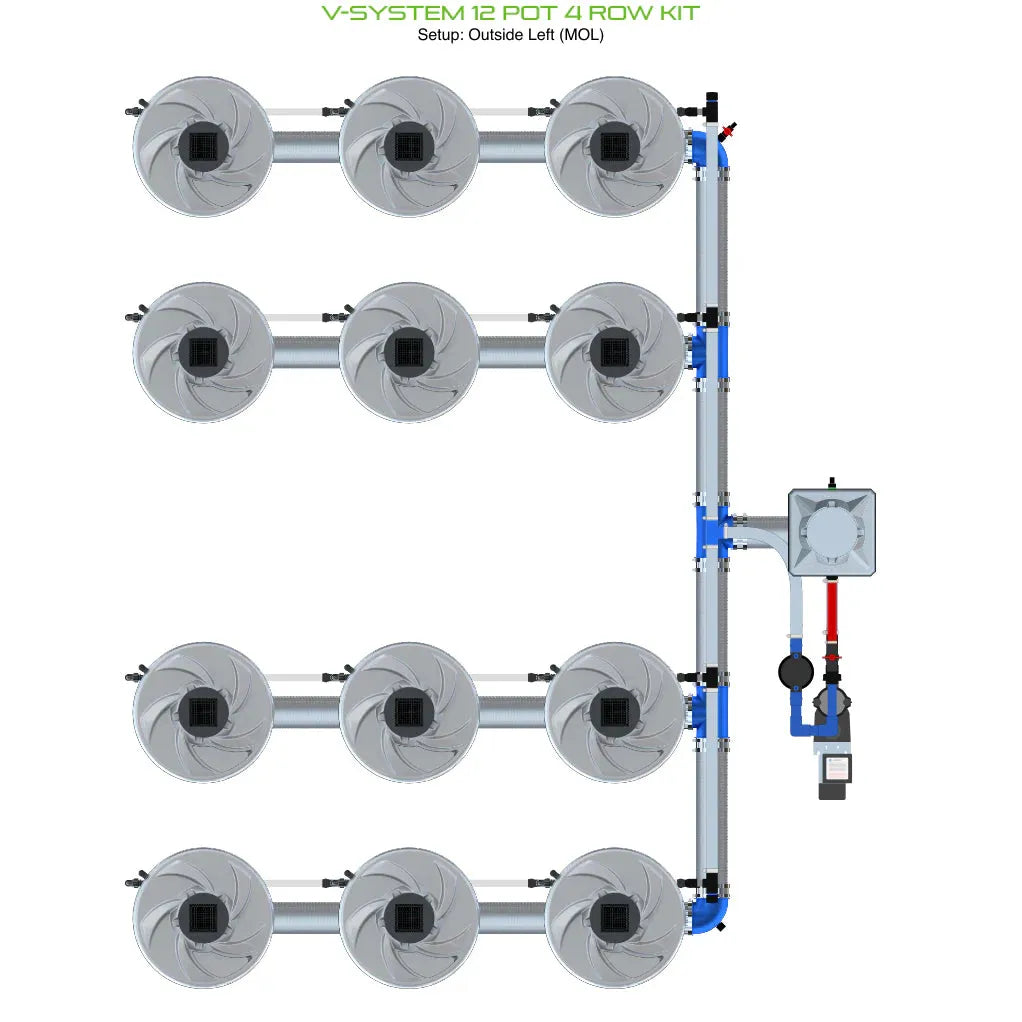 V-SYSTEM 12 POT 4 ROW KIT
Setup: Outside Left (MOL)