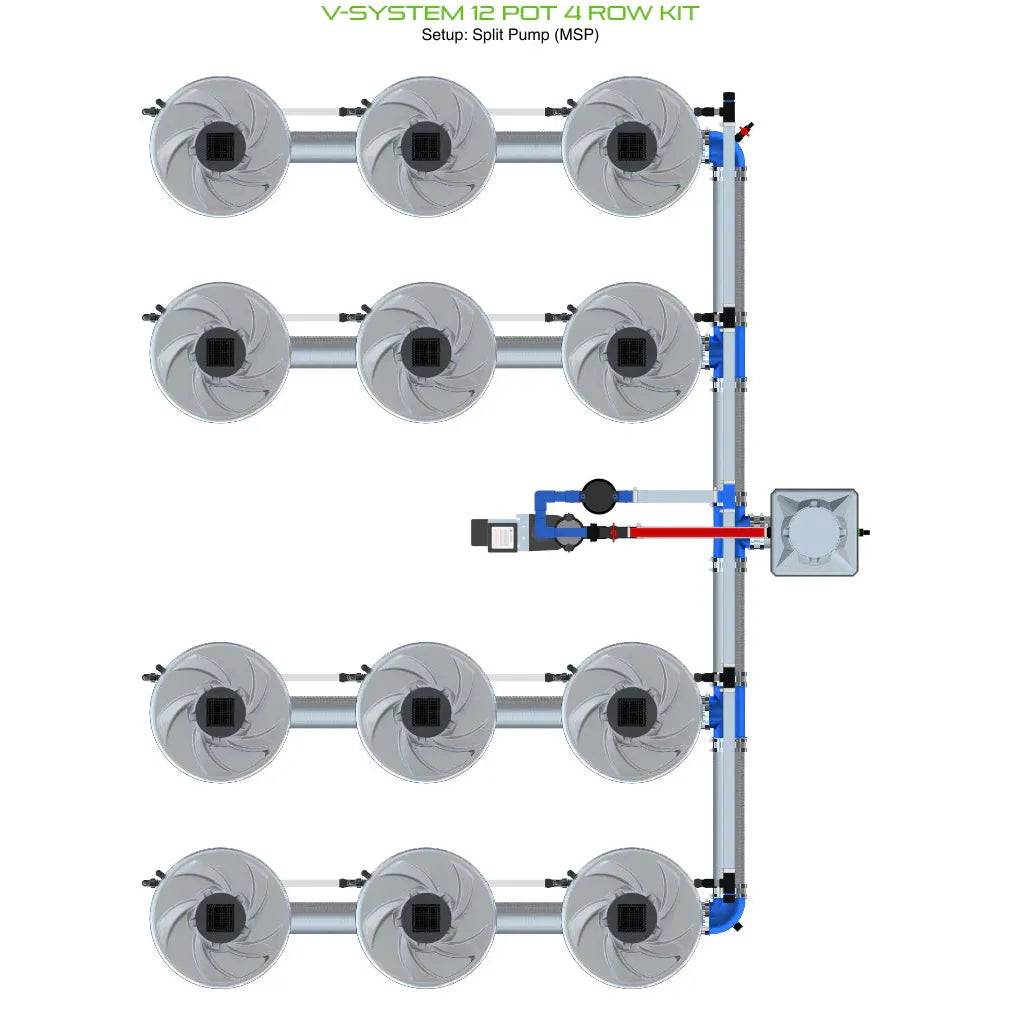 V-SYSTEM 12 POT 4 ROW KIT
Setup: Split Pump (MSP)