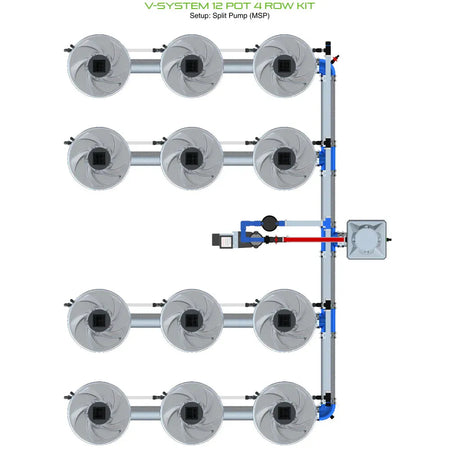 V-SYSTEM 12 POT 4 ROW KIT
Setup: Split Pump (MSP)