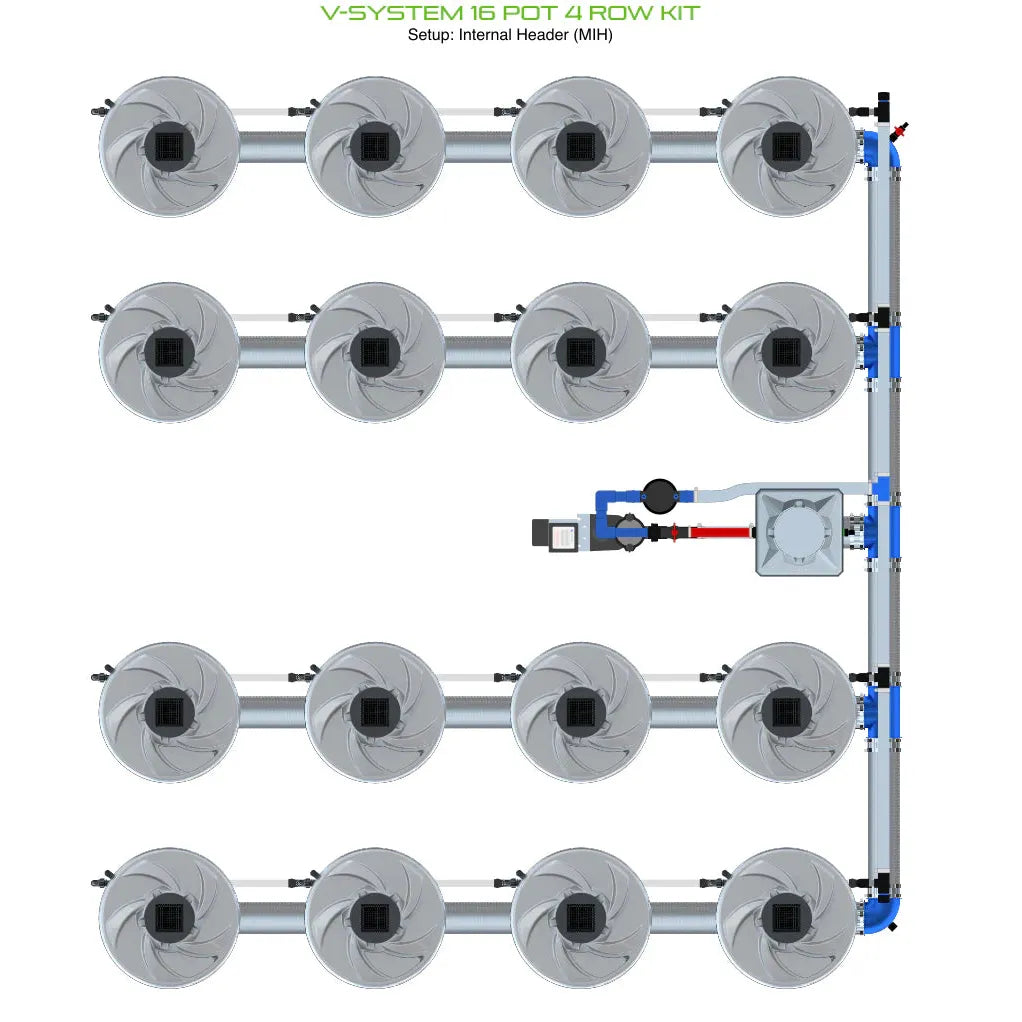 V-SYSTEM 16 POT 4 ROW KIT
Setup: Internal Header (MIH)