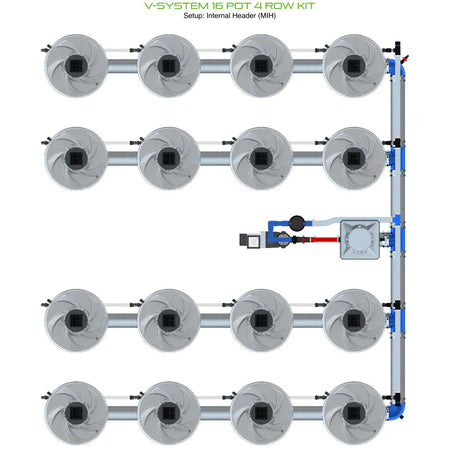 V-SYSTEM 16 POT 4 ROW KIT
Setup: Internal Header (MIH)